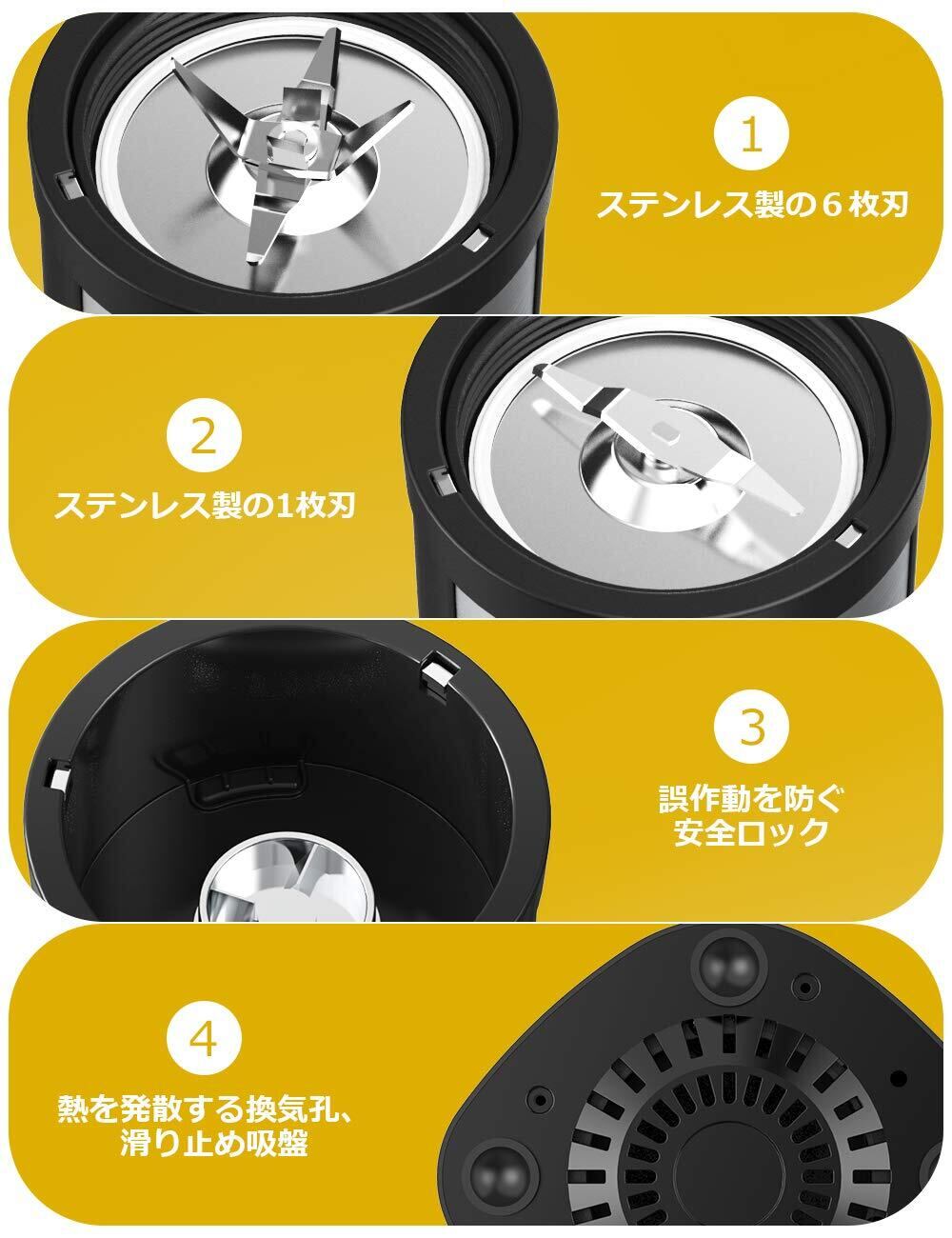 1

ステンレス製の６枚刃

2

ステンレス製の1枚刃

3

誤作動を防ぐ
安全ロック

4

熱を発散する換気孔、
滑り止め吸盤