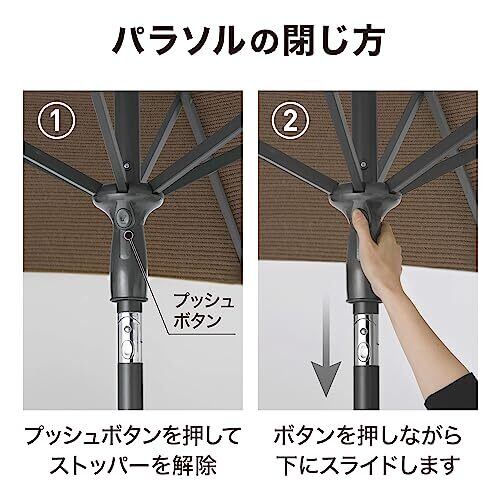 パラソルの閉じ方

①

プッシュボタン

プッシュボタンを押してストッパーを解除

②

ボタンを押しながら下にスライドします