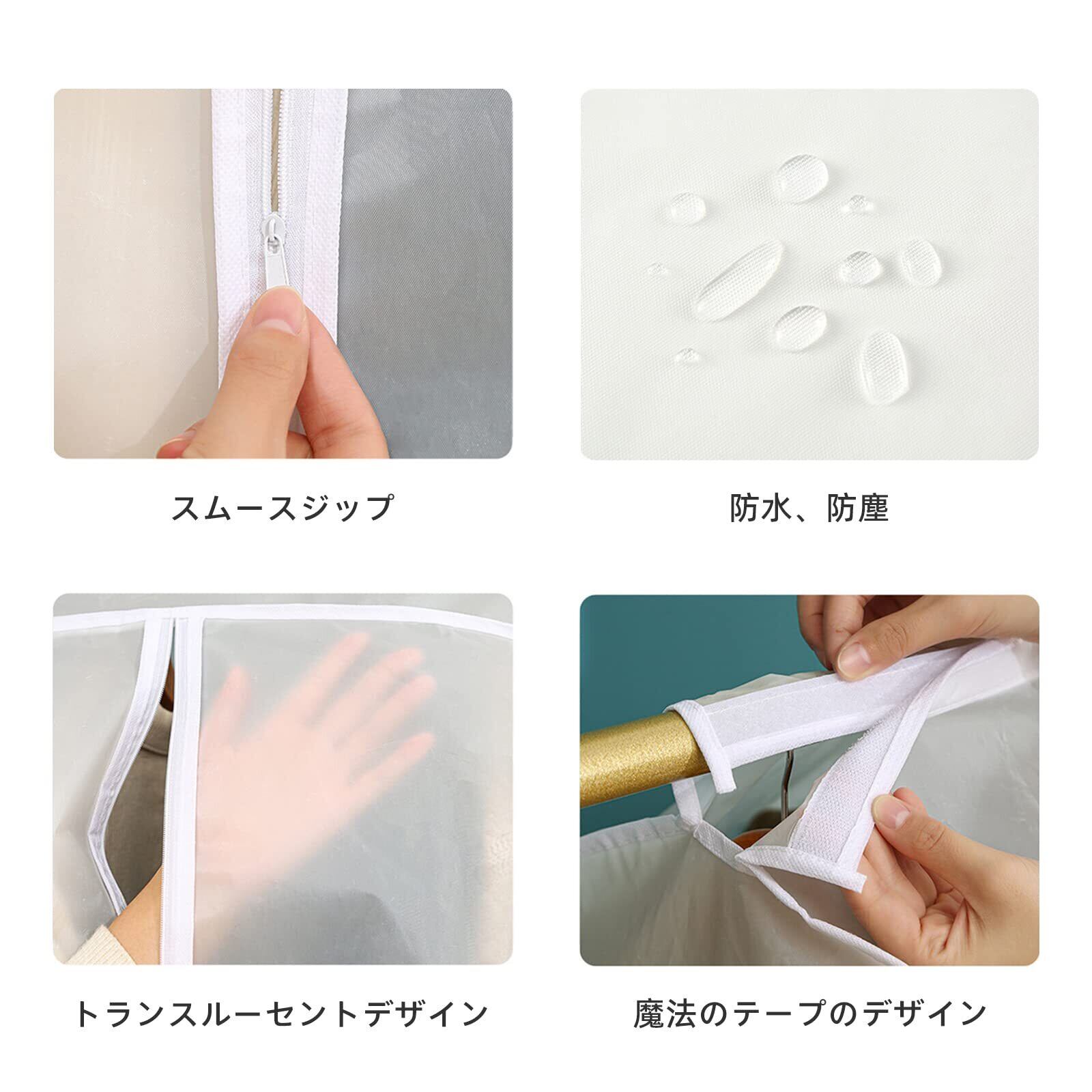 スムースジップ

防水、防塵

トランスルーセントデザイン

魔法のテープのデザイン