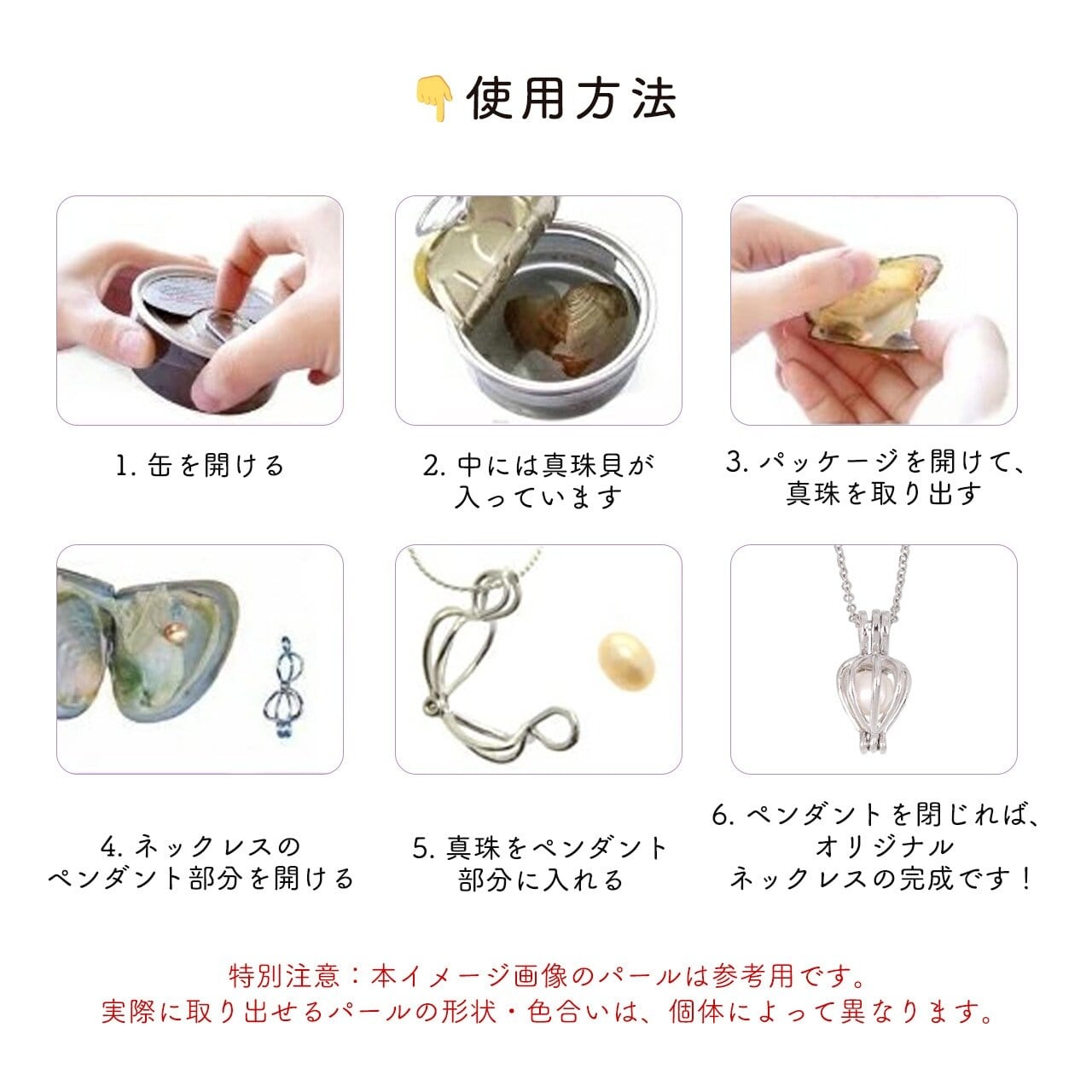 使用方法

1. 缶を開ける

2. 中には真珠貝が入っています

3. パッケージを開けて、真珠を取り出す

4. ネックレスのペンダント部分を開ける

5. 真珠をペンダント部分に入れる

6. ペンダントを閉じれば、オリジナルネックレスの完成です！

特別注意：本イメージ画像のパールは参考用です。
実際に取り出せるパールの形状・色合いは、個体によって異なります。