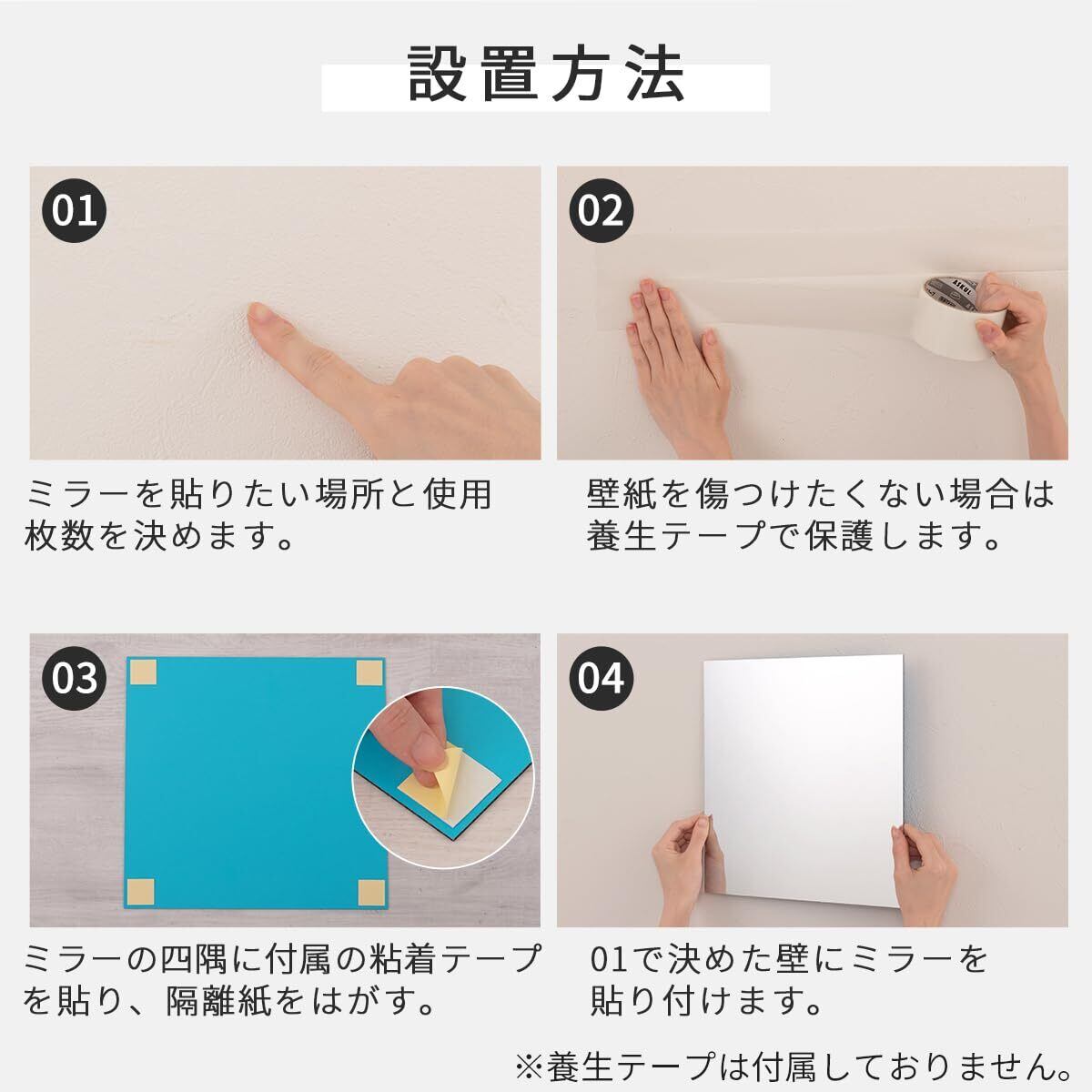 設置方法

01

ミラーを貼りたい場所と使用枚数を決めます。

02

ASKUL

壁紙を傷つけたくない場合は養生テープで保護します。

03

ミラーの四隅に付属の粘着テープを貼り、隔離紙をはがす。

04

01で決めた壁にミラーを貼り付けます。

※養生テープは付属しておりません。