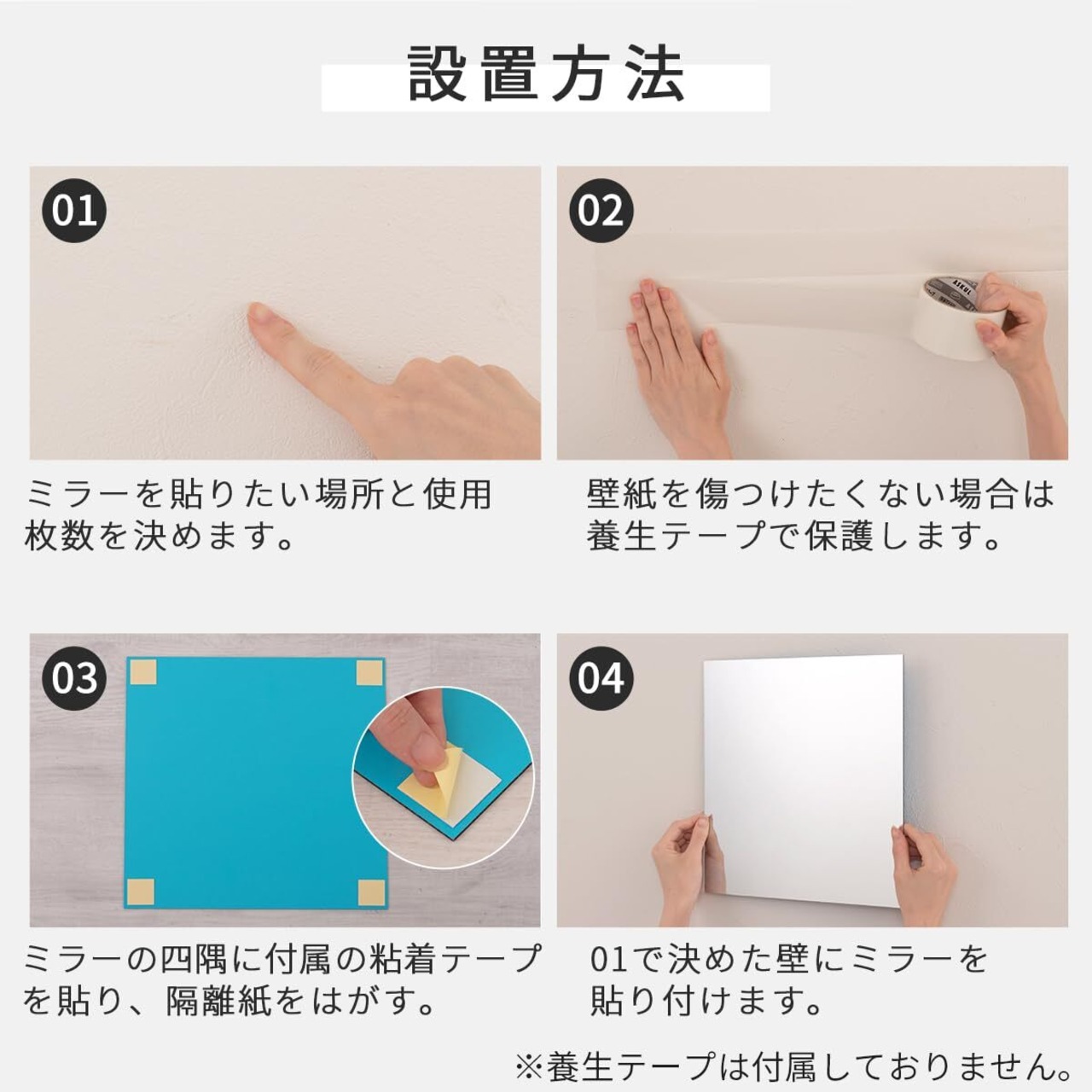 設置方法

01

ミラーを貼りたい場所と使用枚数を決めます。

02

ASKUL

壁紙を傷つけたくない場合は養生テープで保護します。

03

ミラーの四隅に付属の粘着テープを貼り、隔離紙をはがす。

04

01で決めた壁にミラーを貼り付けます。

※養生テープは付属しておりません。