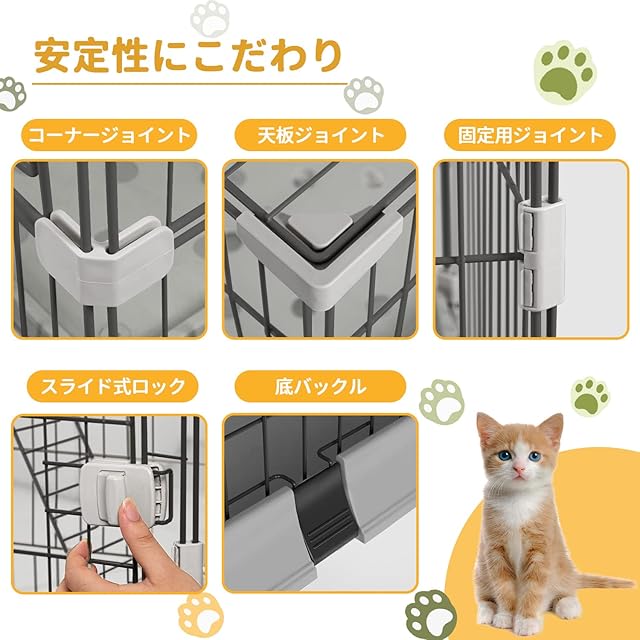 安定性にこだわり

コーナージョイント

天板ジョイント

固定用ジョイント

スライド式ロック

底バックル