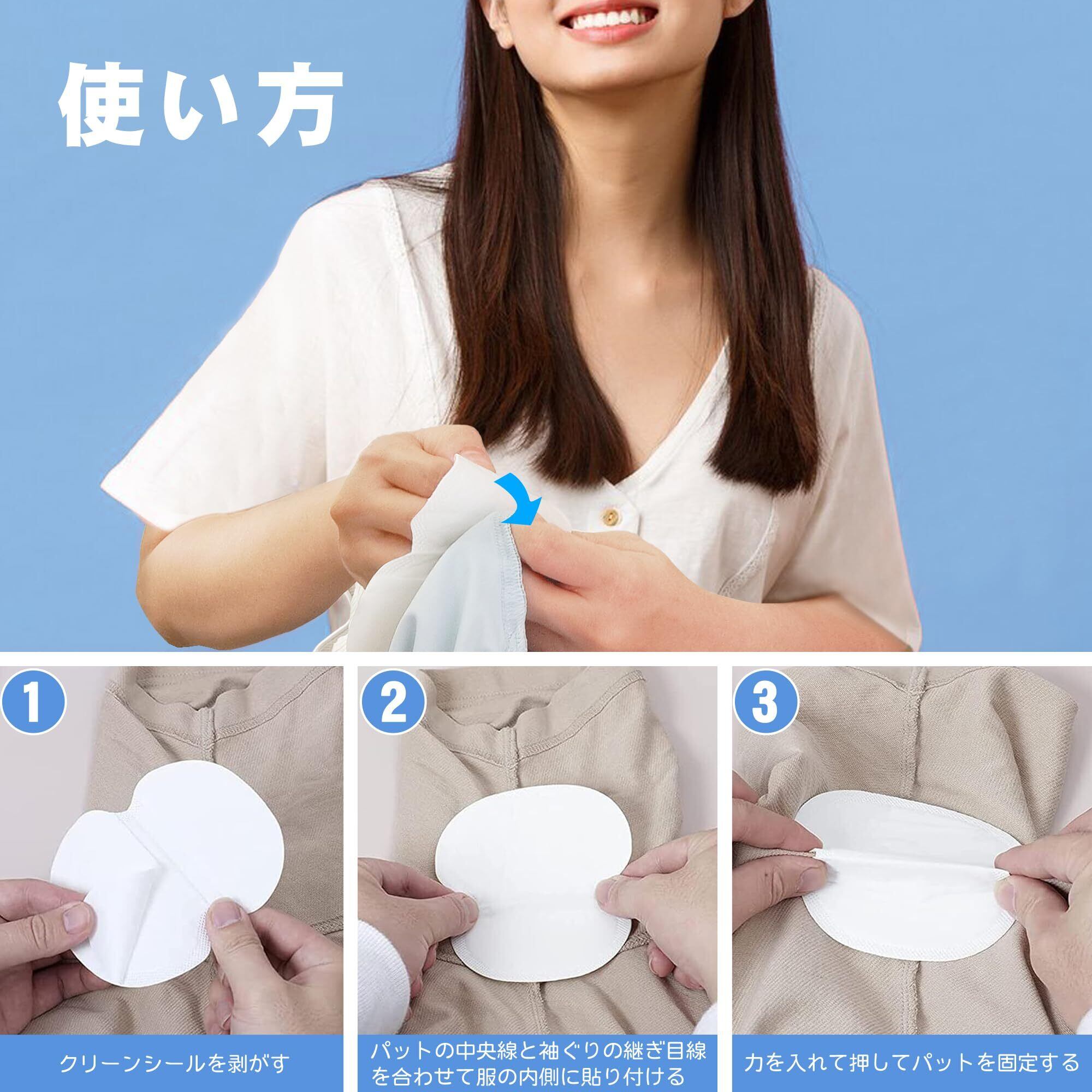 使い方

1
クリーンシールを剥がす

2
パットの中央線と袖ぐりの継ぎ目線を合わせて服の内側に貼り付ける

3
力を入れて押してパットを固定する