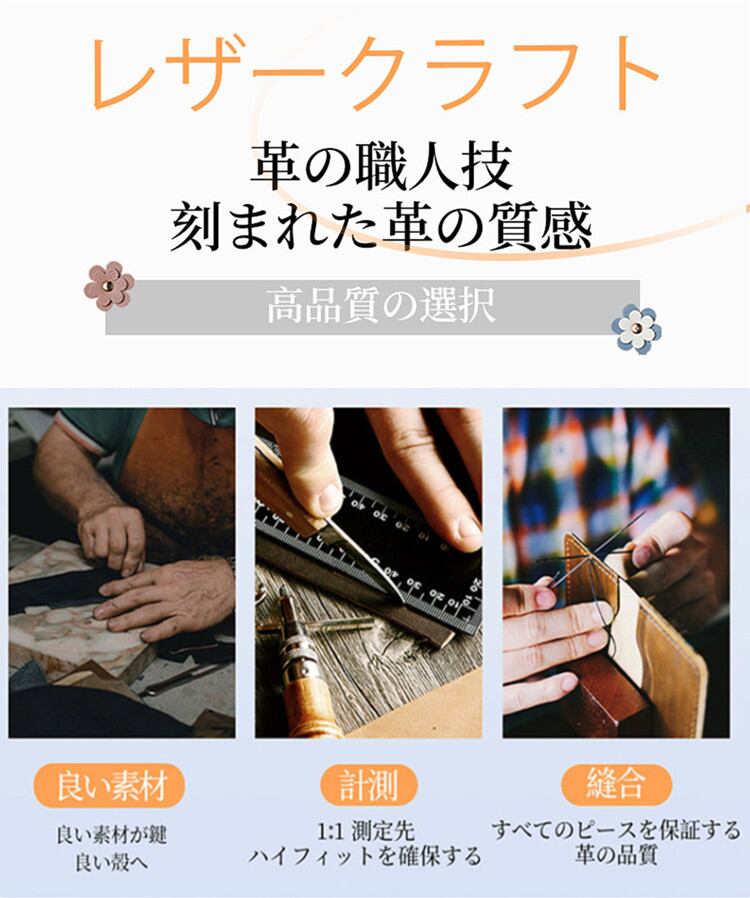 レザークラフト

革の職人技
刻まれた革の質感

高品質の選択

良い素材

良い素材が鍵
良い殻へ

計測

1:1 測定先
ハイフィットを確保する

縫合

すべてのピースを保証する
革の品質