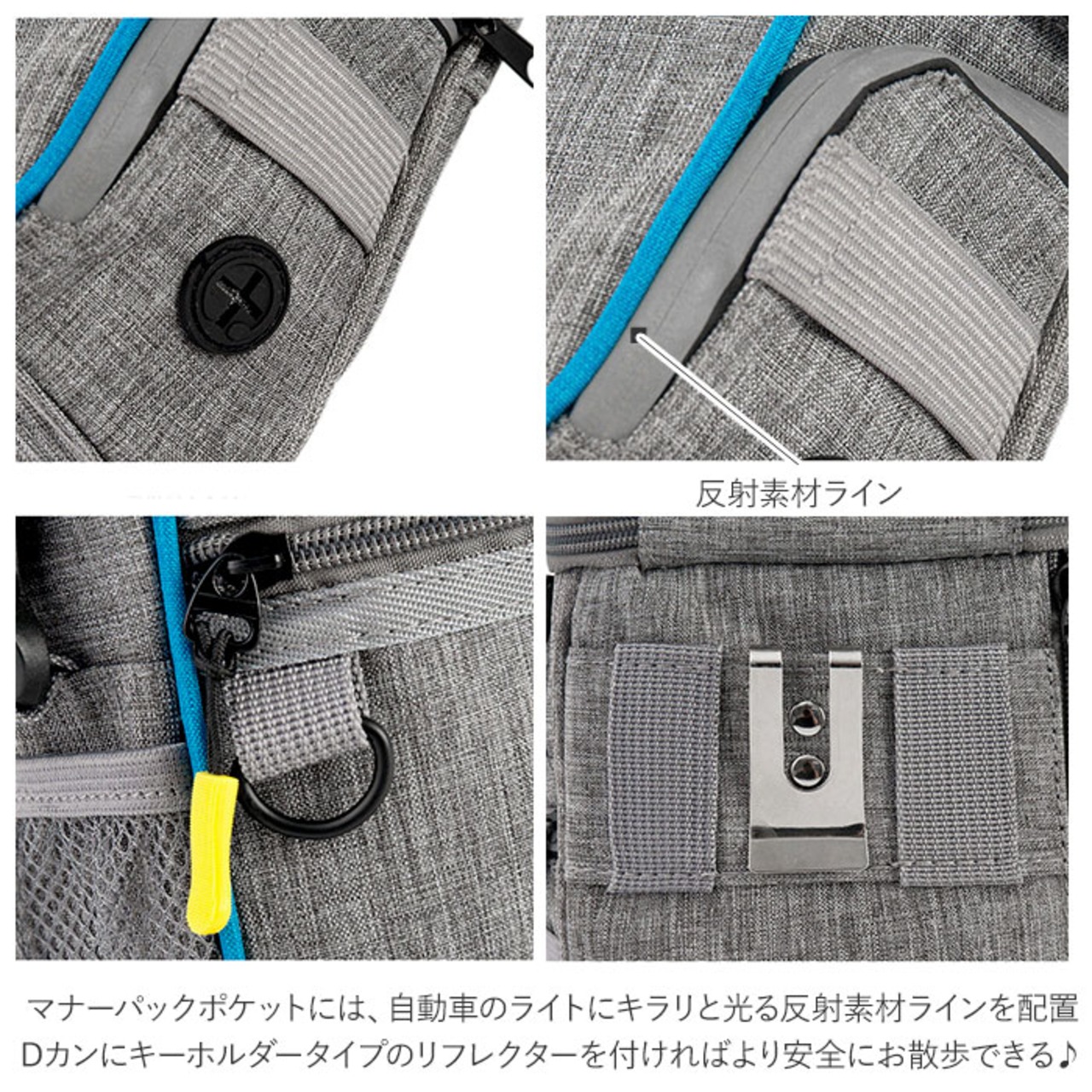 反射素材ライン

マナーパックポケットには、自動車のライトにキラリと光る反射素材ラインを配置
Dカンにキーホルダータイプのリフレクターを付ければより安全にお散歩できる♪