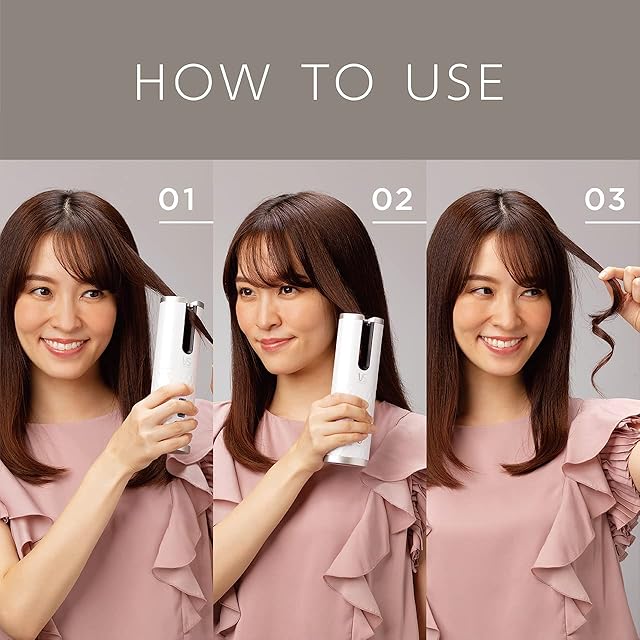 HOW TO USE

01

02

03