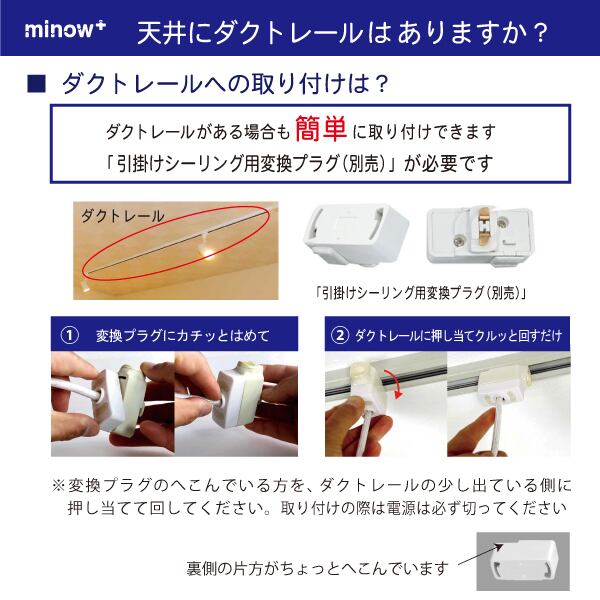 minow⁺ 天井にダクトレールはありますか？

■ ダクトレールへの取り付けは？

ダクトレールがある場合も 簡単 に取り付けできます
「引掛けシーリング用変換プラグ（別売）」が必要です

ダクトレール

「引掛けシーリング用変換プラグ（別売）」

① 変換プラグにカチッとはめて

② ダクトレールに押し当てクルッと回すだけ

※変換プラグのへこんでいる方を、ダクトレールの少し出ている側に押し当てて回してください。取り付けの際は電源は必ず切ってください

裏側の片方がちょっとへこんでいます