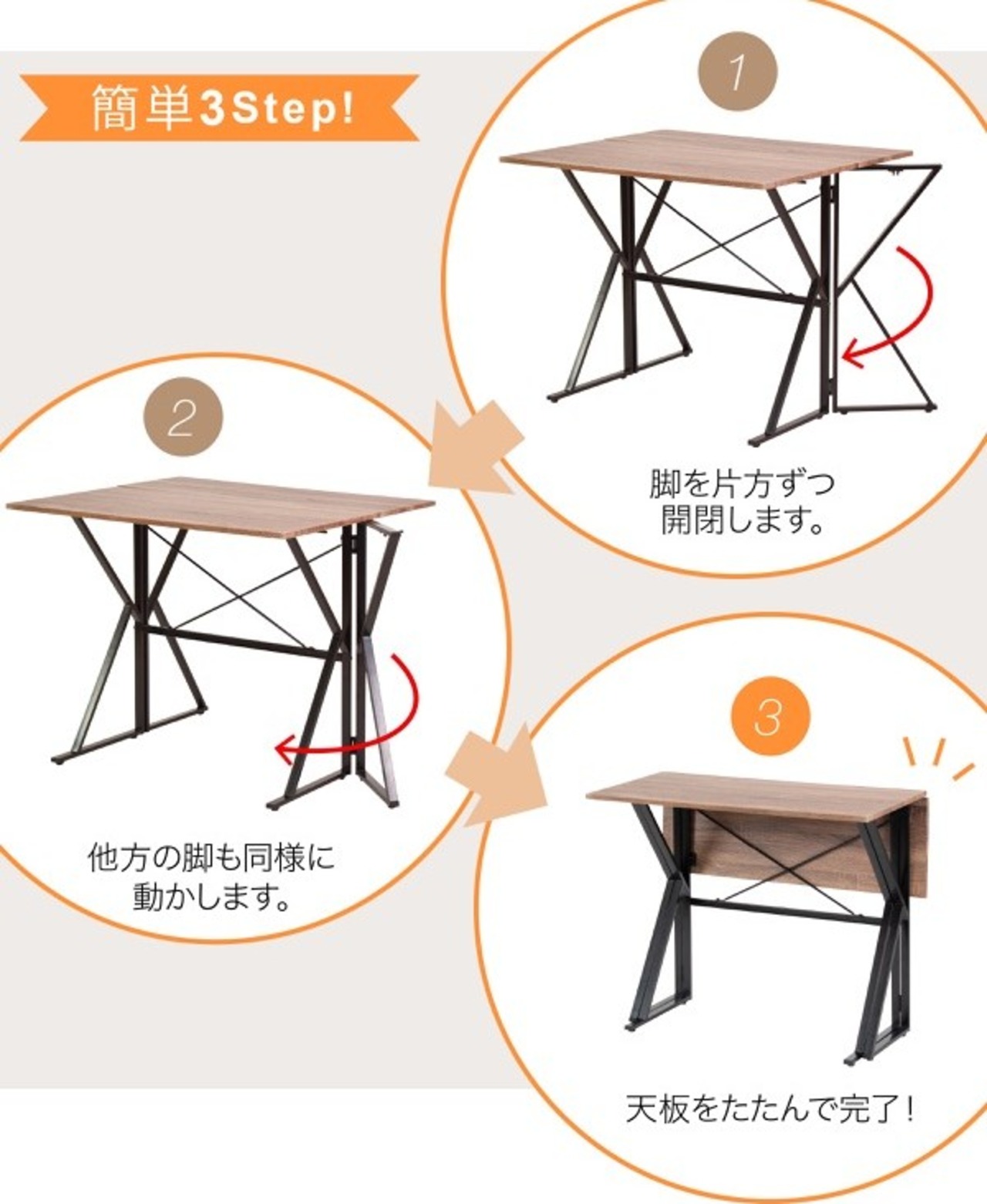 簡単3Step!

1

脚を片方ずつ開閉します。

2

他方の脚も同様に動かします。

3

天板をたたんで完了！