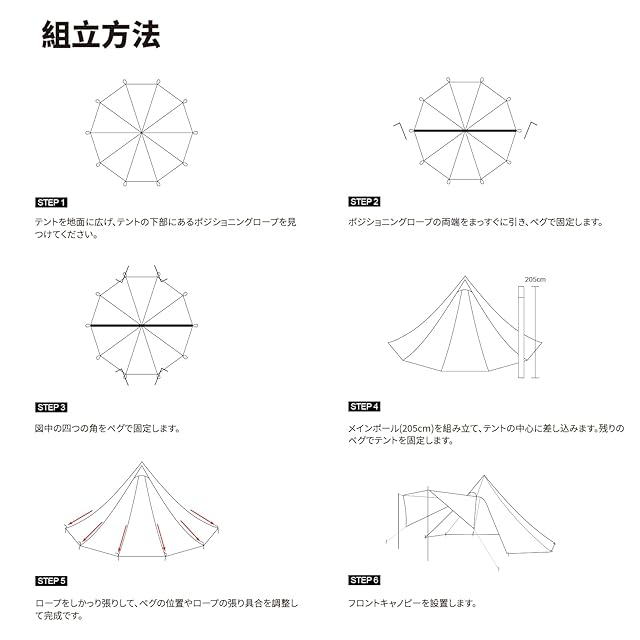 組立方法

STEP 1

テントを地面に広げ、テントの下部にあるポジショニングロープを見つけてください。

STEP 2

ポジショニングロープの両端をまっすぐに引き、ペグで固定します。

STEP 3

図中の四つの角をペグで固定します。

205cm

STEP 4

メインポール(205cm)を組み立て、テントの中心に差し込みます。残りのペグでテントを固定します。

STEP 5

ロープをしっかり張りして、ペグの位置やロープの張り具合を調整して完成です。

STEP 6

フロントキャノピーを設置します。