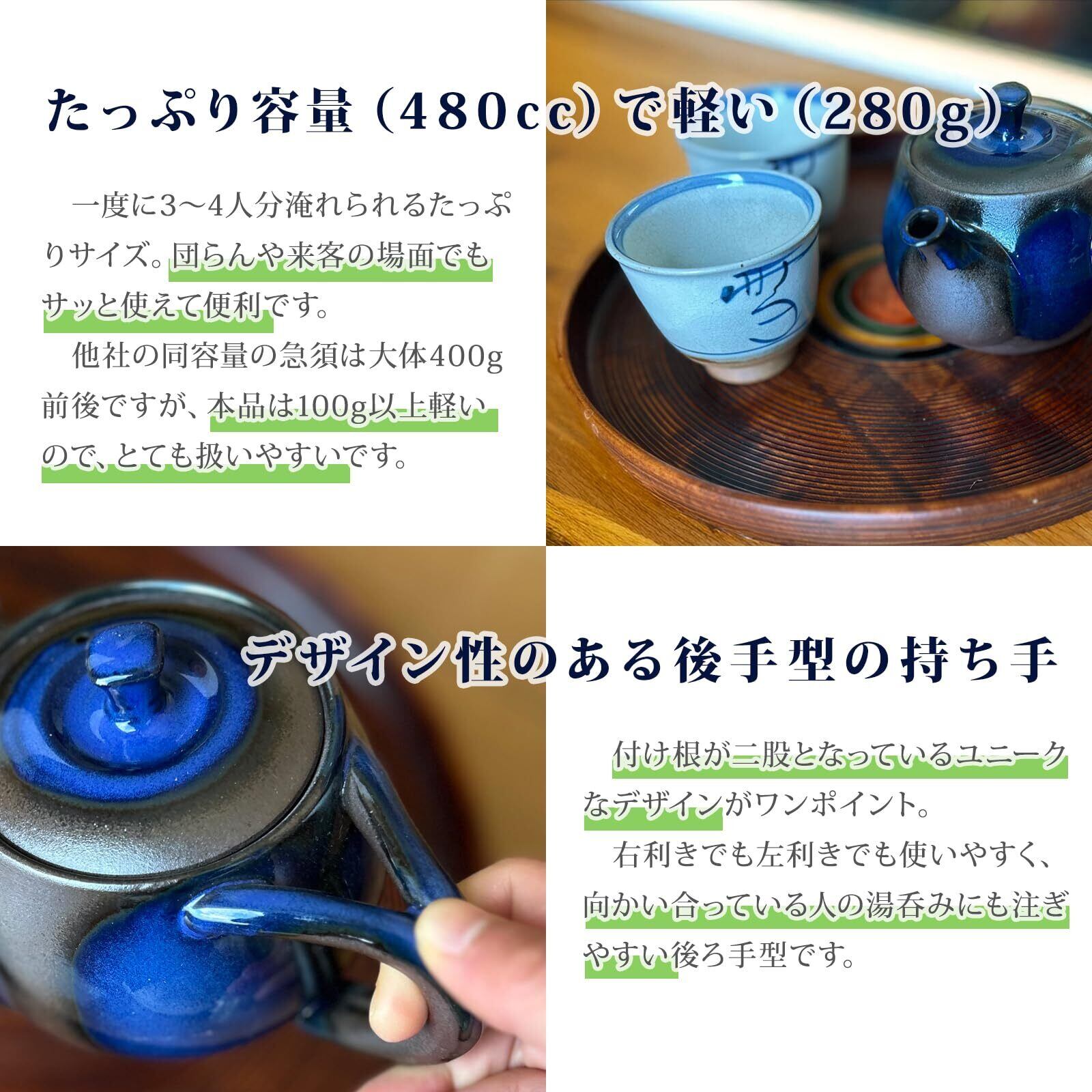 たっぷり容量（480cc）で軽い（280g）

一度に3〜4人分淹れられるたっぷりサイズ。団らんや来客の場面でもサッと使えて便利です。
他社の同容量の急須は大体400g前後ですが、本品は100g以上軽いので、とても扱いやすいです。

デザイン性のある後手型の持ち手

付け根が二股となっているユニークなデザインがワンポイント。
右利きでも左利きでも使いやすく、向かい合っている人の湯呑みにも注ぎやすい後ろ手型です。