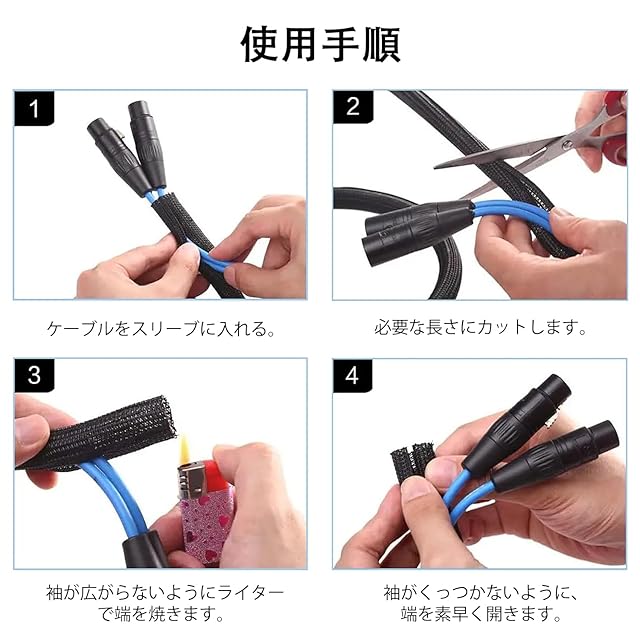 使用手順

1

ケーブルをスリーブに入れる。

2

必要な長さにカットします。

3

袖が広がらないようにライターで端を焼きます。

4

袖がくっつかないように、端を素早く開きます。