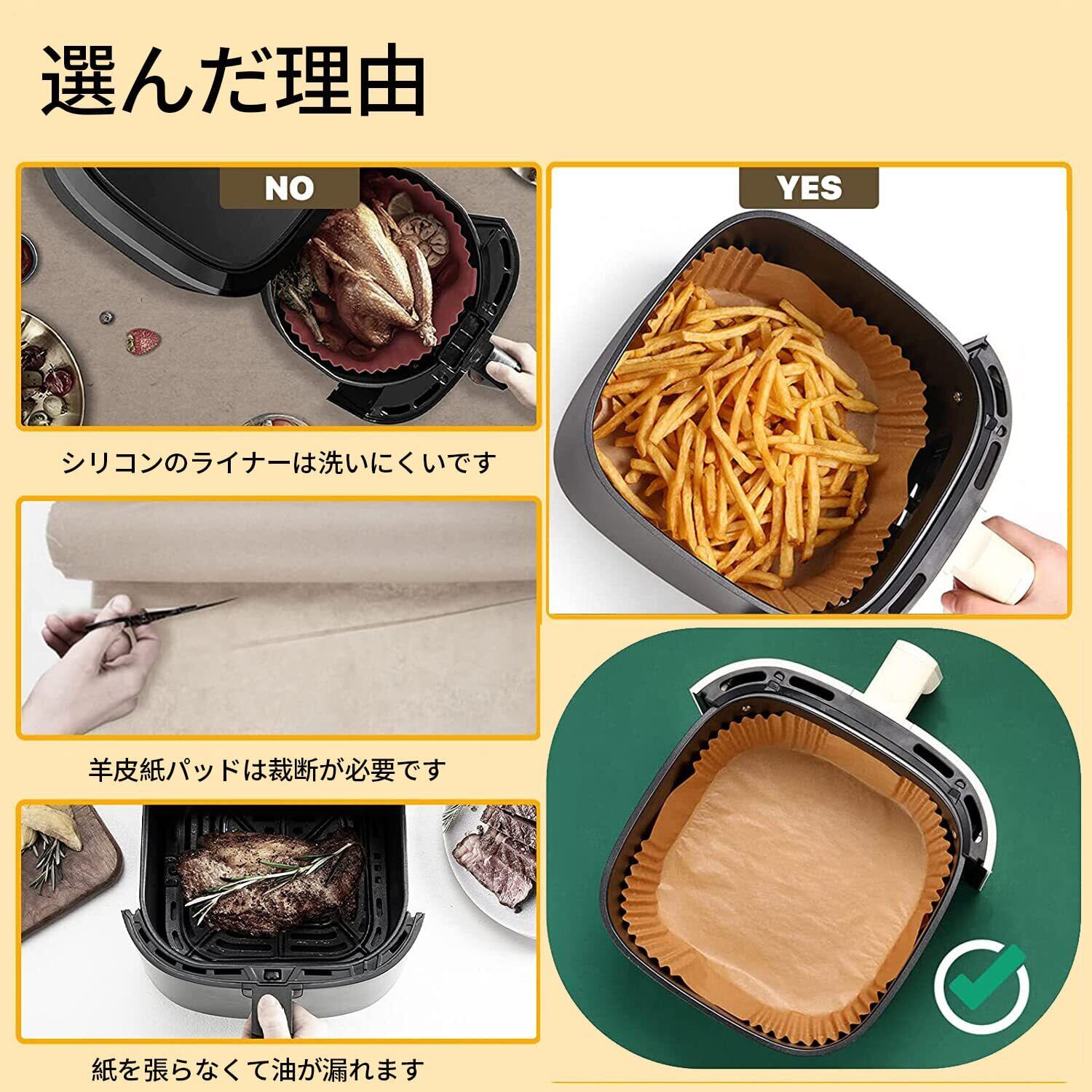 選んだ理由

NO

シリコンのライナーは洗いにくいです

羊皮紙パッドは裁断が必要です

紙を張らなくて油が漏れます

YES