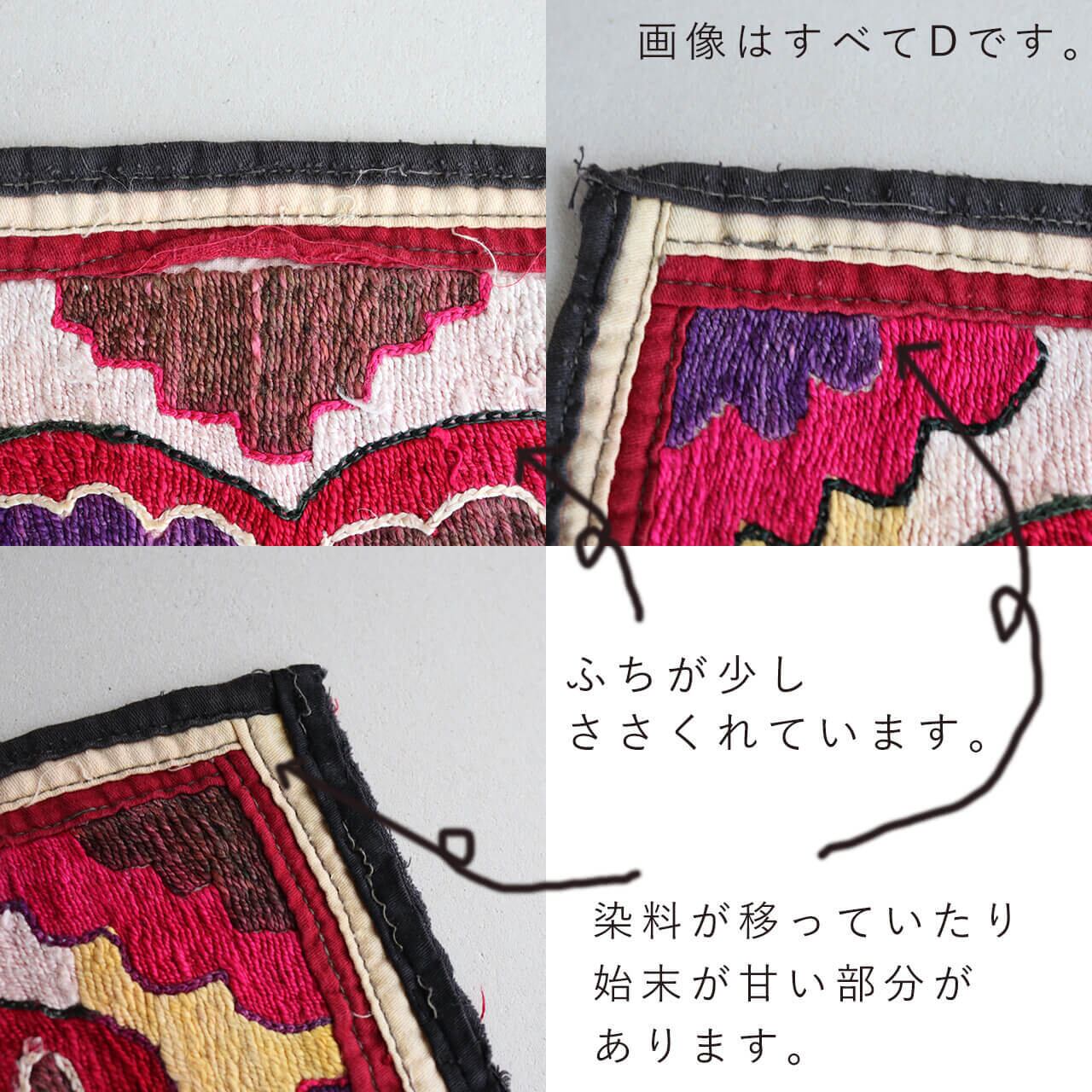 画像はすべてDです。

ふちが少し
ささくれています。

染料が移っていたり
始末が甘い部分が
あります。