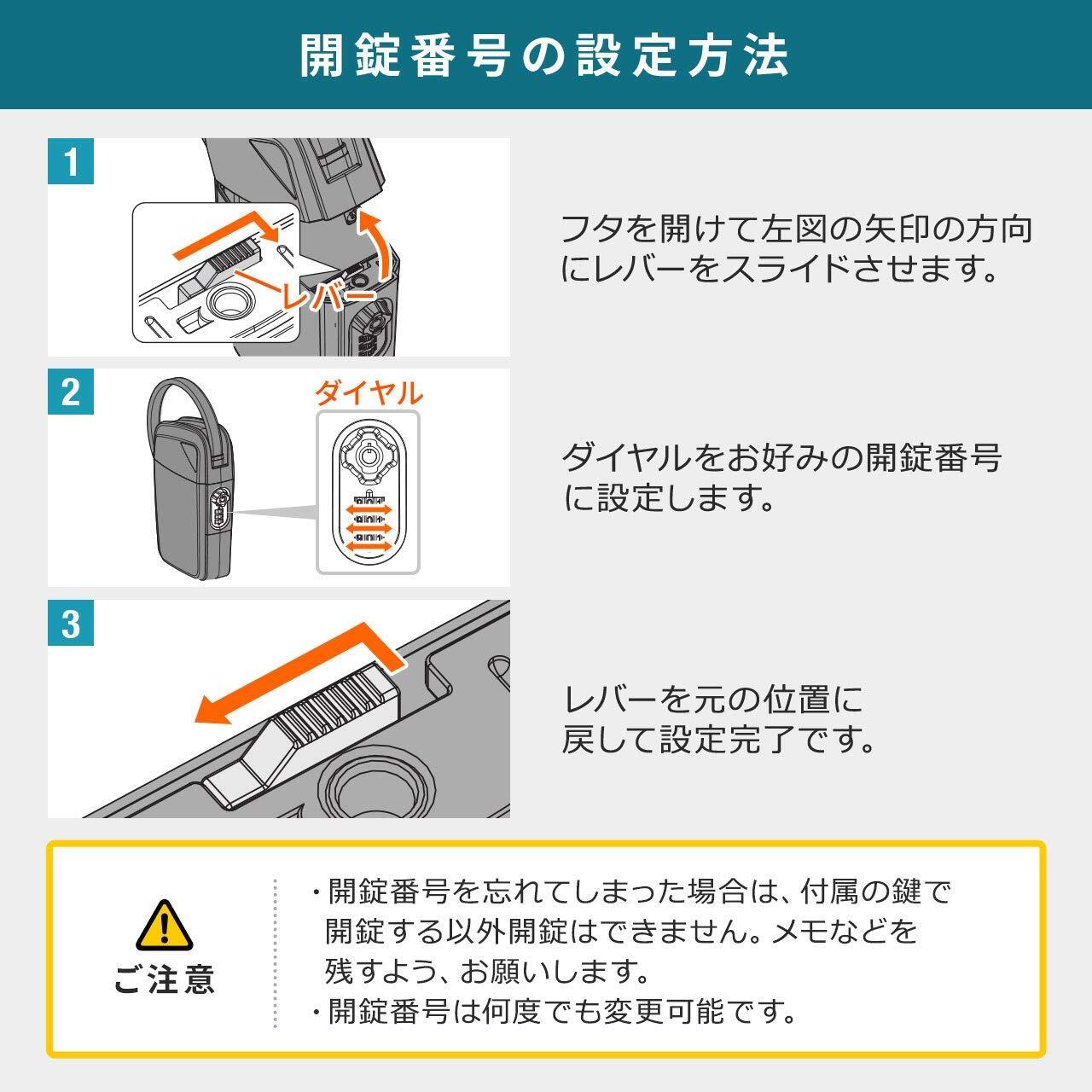 開錠番号の設定方法

1

レバー

フタを開けて左図の矢印の方向にレバーをスライドさせます。

2

ダイヤル

ダイヤルをお好みの開錠番号に設定します。

3

レバーを元の位置に戻して設定完了です。

ご注意

・開錠番号を忘れてしまった場合は、付属の鍵で開錠する以外開錠はできません。メモなどを残すよう、お願いします。
・開錠番号は何度でも変更可能です。