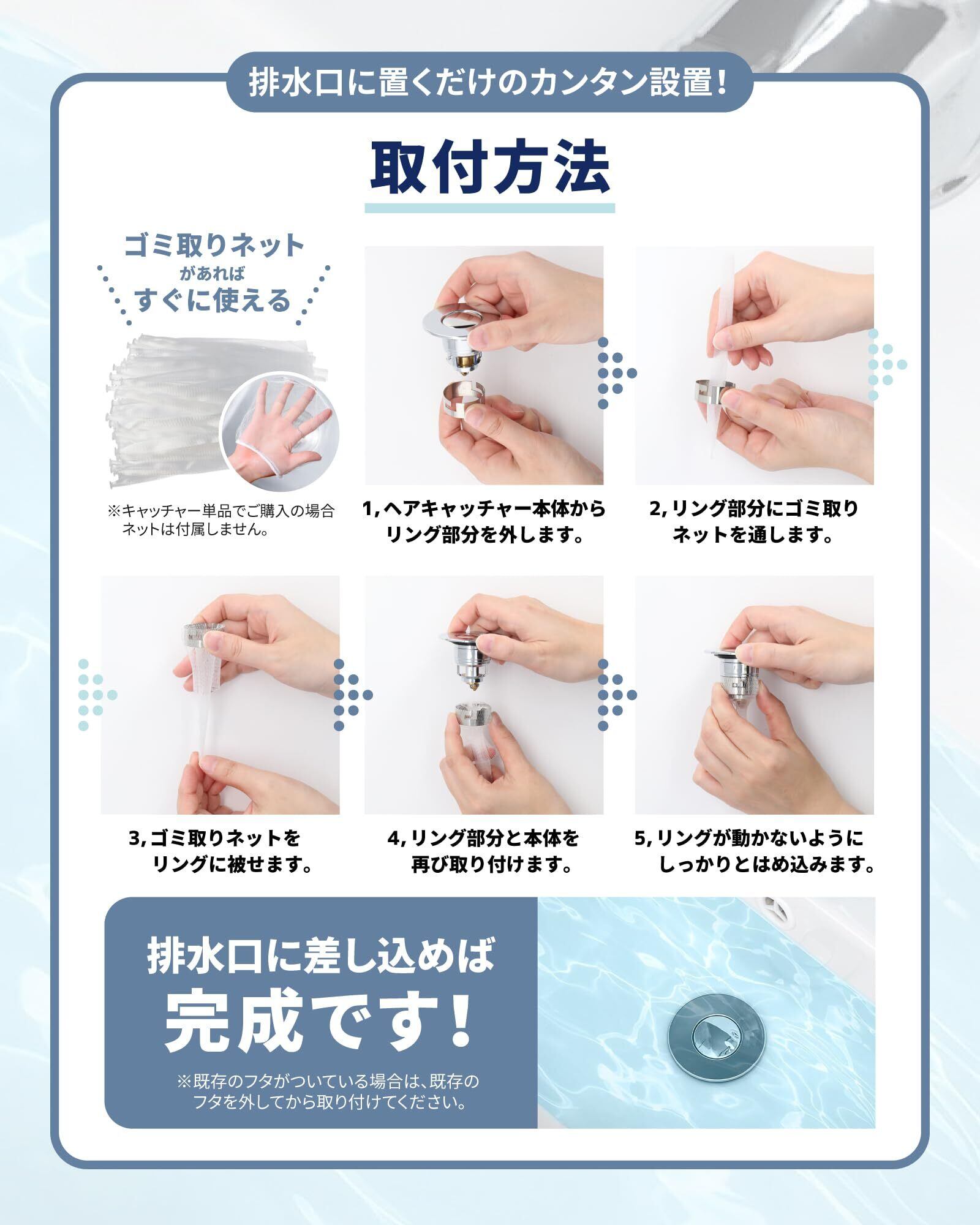 排水口に置くだけのカンタン設置！

取付方法

ゴミ取りネット
があれば
すぐに使える

※キャッチャー単品でご購入の場合ネットは付属しません。

1, ヘアキャッチャー本体からリング部分を外します。

2, リング部分にゴミ取りネットを通します。

3, ゴミ取りネットをリングに被せます。

4, リング部分と本体を再び取り付けます。

5, リングが動かないようにしっかりとはめ込みます。

排水口に差し込めば
完成です！

※既存のフタがついている場合は、既存のフタを外してから取り付けてください。