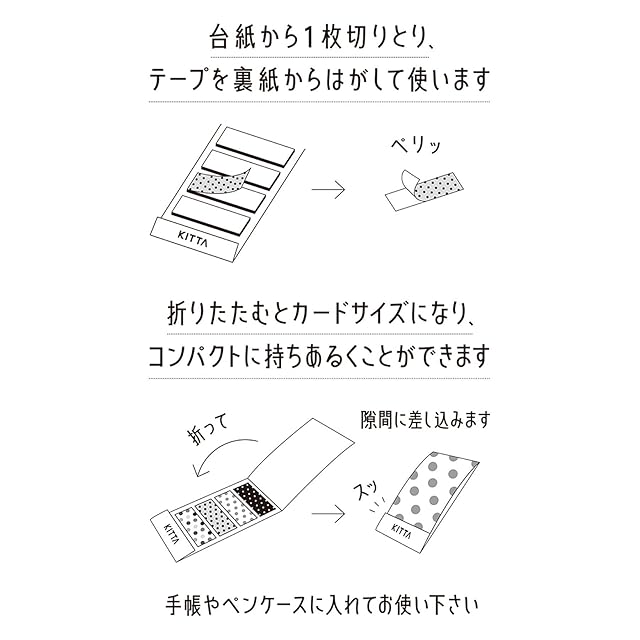 台紙から1枚切りとり、
テープを裏紙からはがして使います

KITTA

ペリッ

折りたたむとカードサイズになり、
コンパクトに持ちあるくことができます

折って

KITTA

隙間に差し込みます

スッ

KITTA

手帳やペンケースに入れてお使い下さい