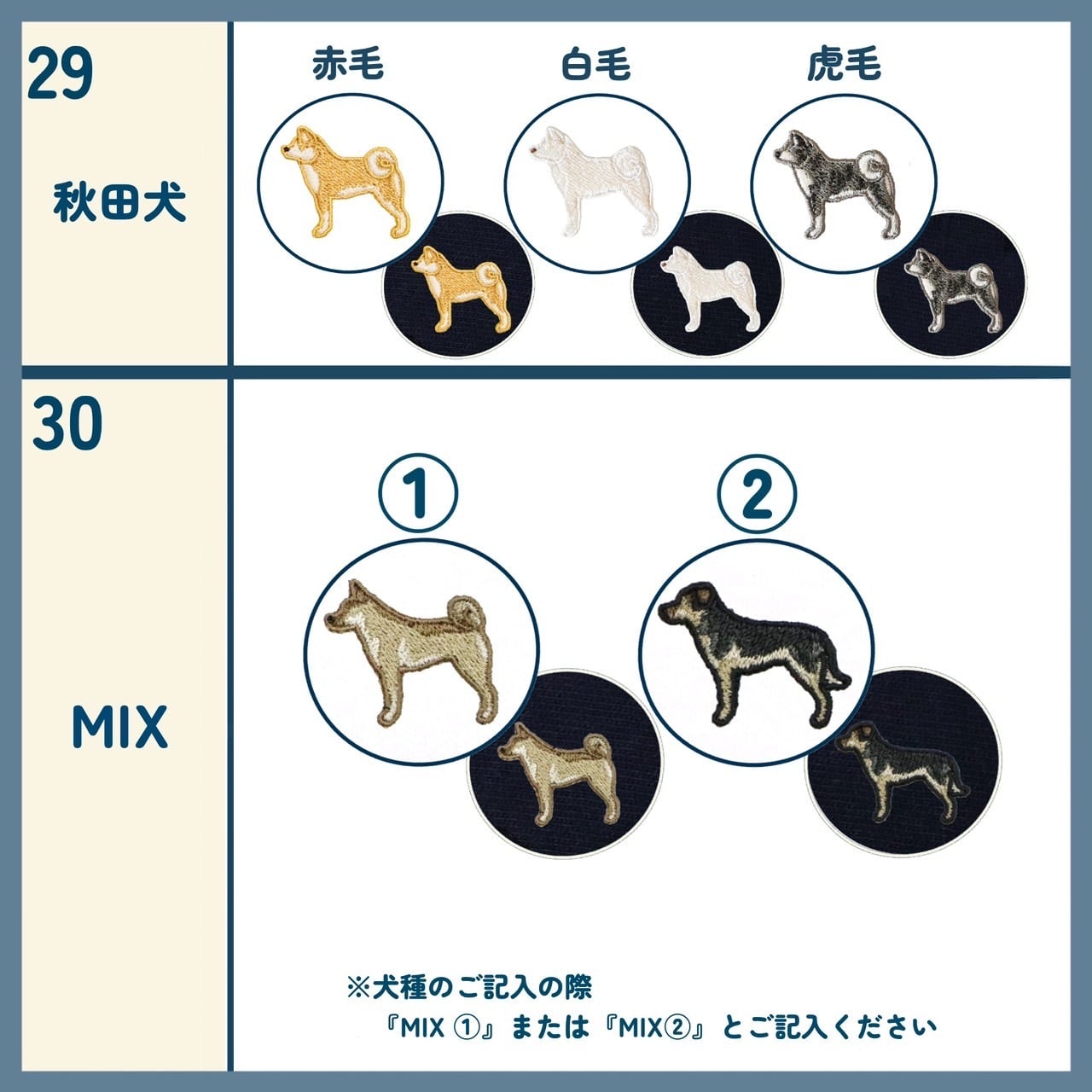 29

秋田犬

赤毛

白毛

虎毛

30

MIX

①

②

※犬種のご記入の際
『MIX ①』または『MIX②』とご記入ください