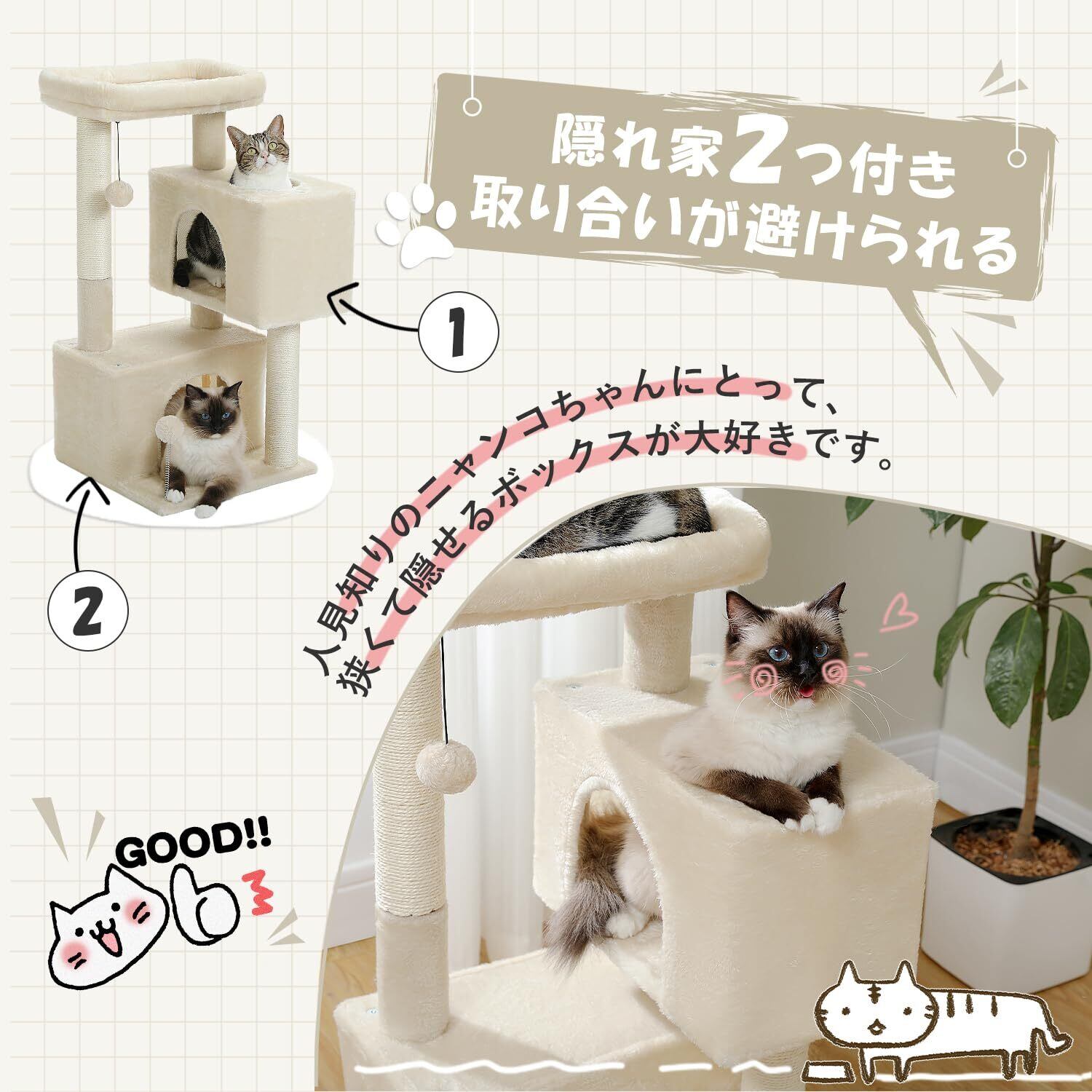 隠れ家2つ付き
取り合いが避けられる

1

2

人見知りのニャンコちゃんにとって、
狭くて隠せるボックスが大好きです。

GOOD!!