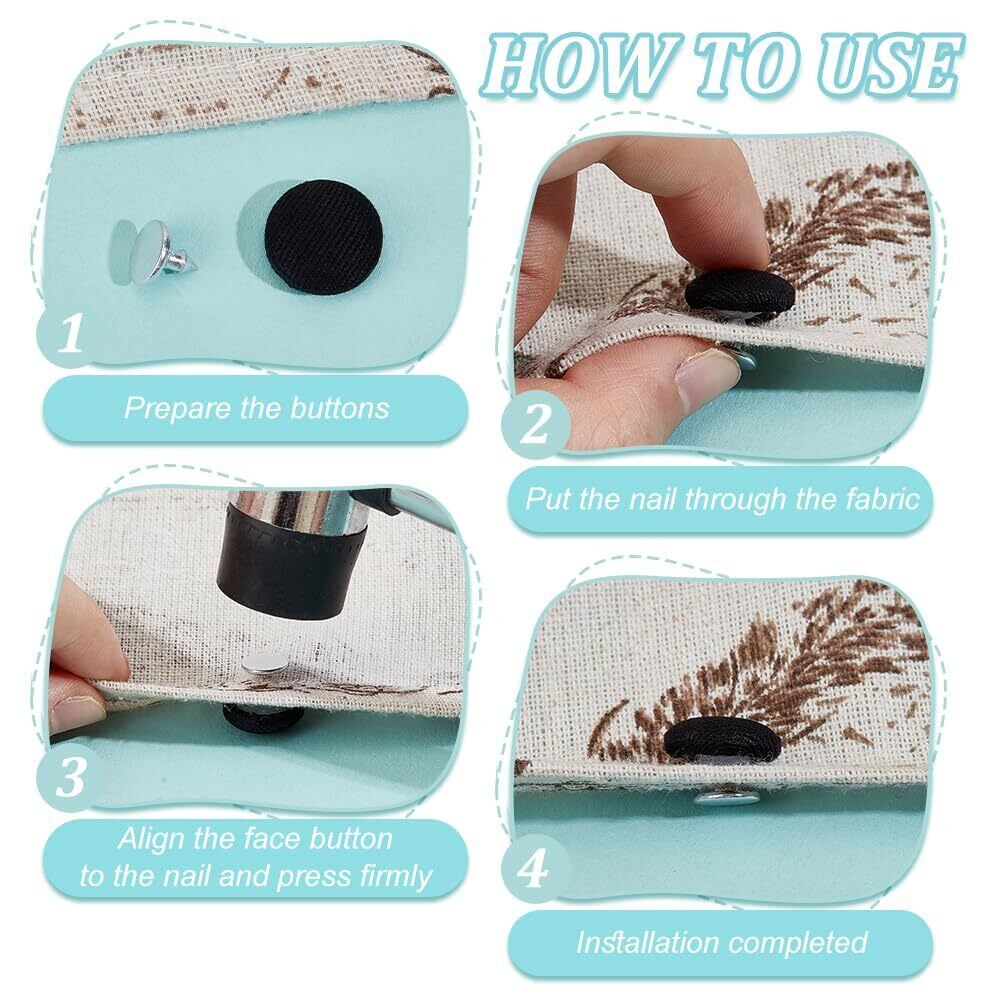 HOW TO USE

1

Prepare the buttons

2

Put the nail through the fabric

3

Align the face button to the nail and press firmly

4

Installation completed