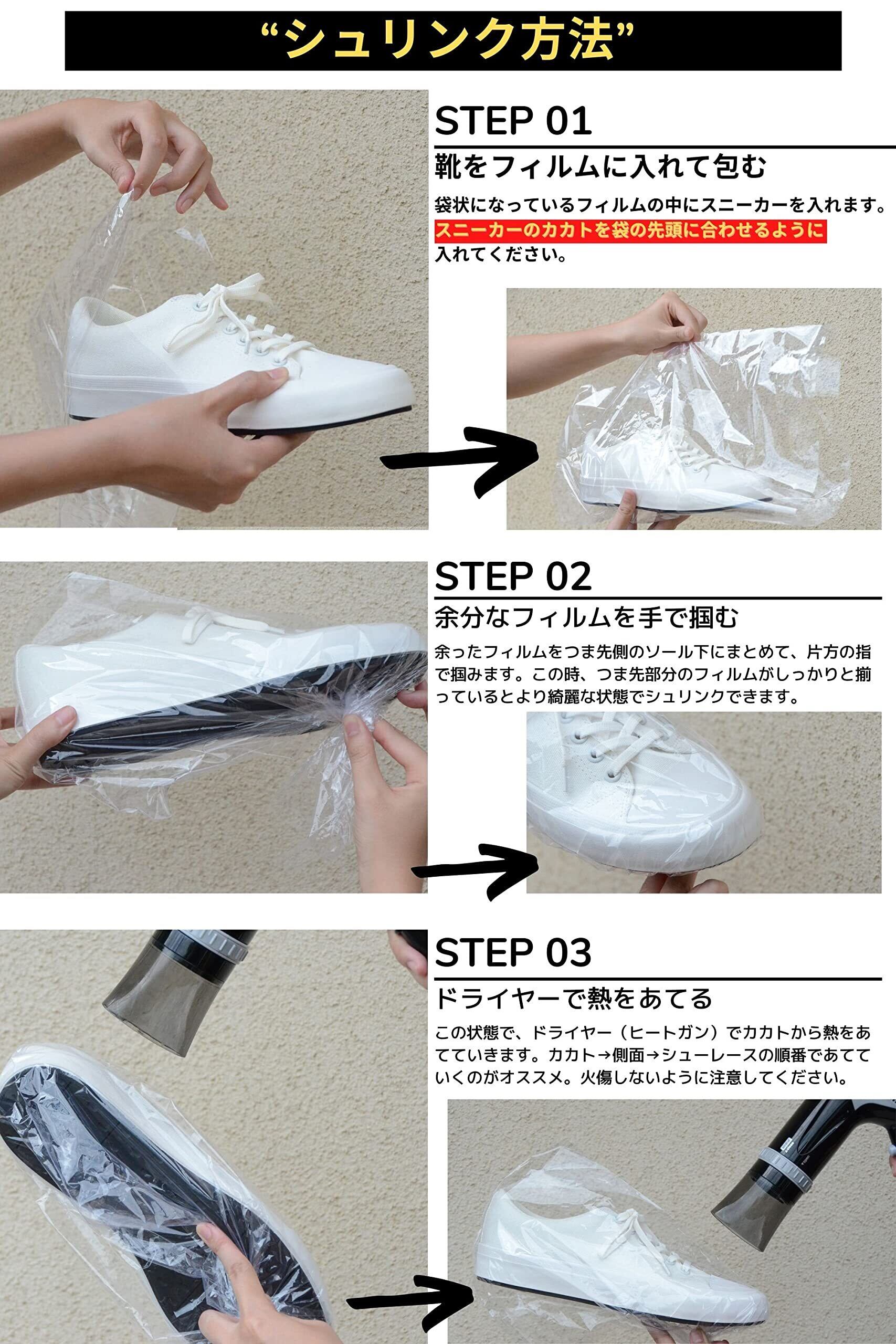 “シュリンク方法”

STEP 01

靴をフィルムに入れて包む

袋状になっているフィルムの中にスニーカーを入れます。スニーカーのカカトを袋の先頭に合わせるように入れてください。

STEP 02

余分なフィルムを手で掴む

余ったフィルムをつま先側のソール下にまとめて、片方の指で掴みます。この時、つま先部分のフィルムがしっかりと揃っているとより綺麗な状態でシュリンクできます。

STEP 03

ドライヤーで熱をあてる

この状態で、ドライヤー（ヒートガン）でカカトから熱をあてていきます。カカト→側面→シューレースの順番であてていくのがオススメ。火傷しないように注意してください。