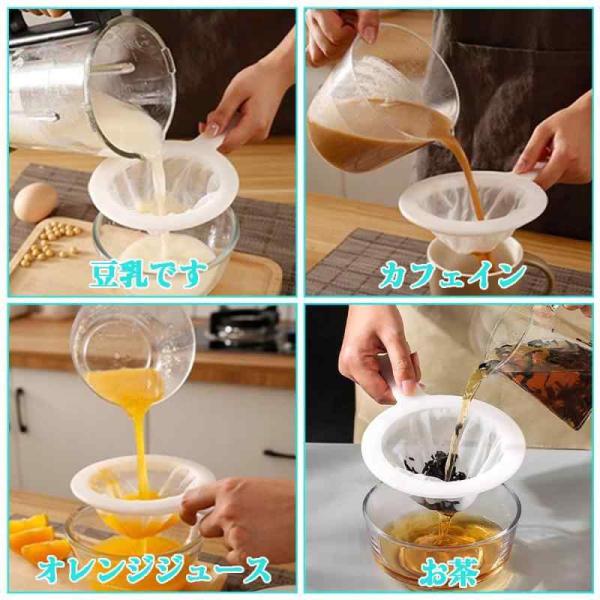 豆乳です

カフェイン

オレンジジュース

お茶