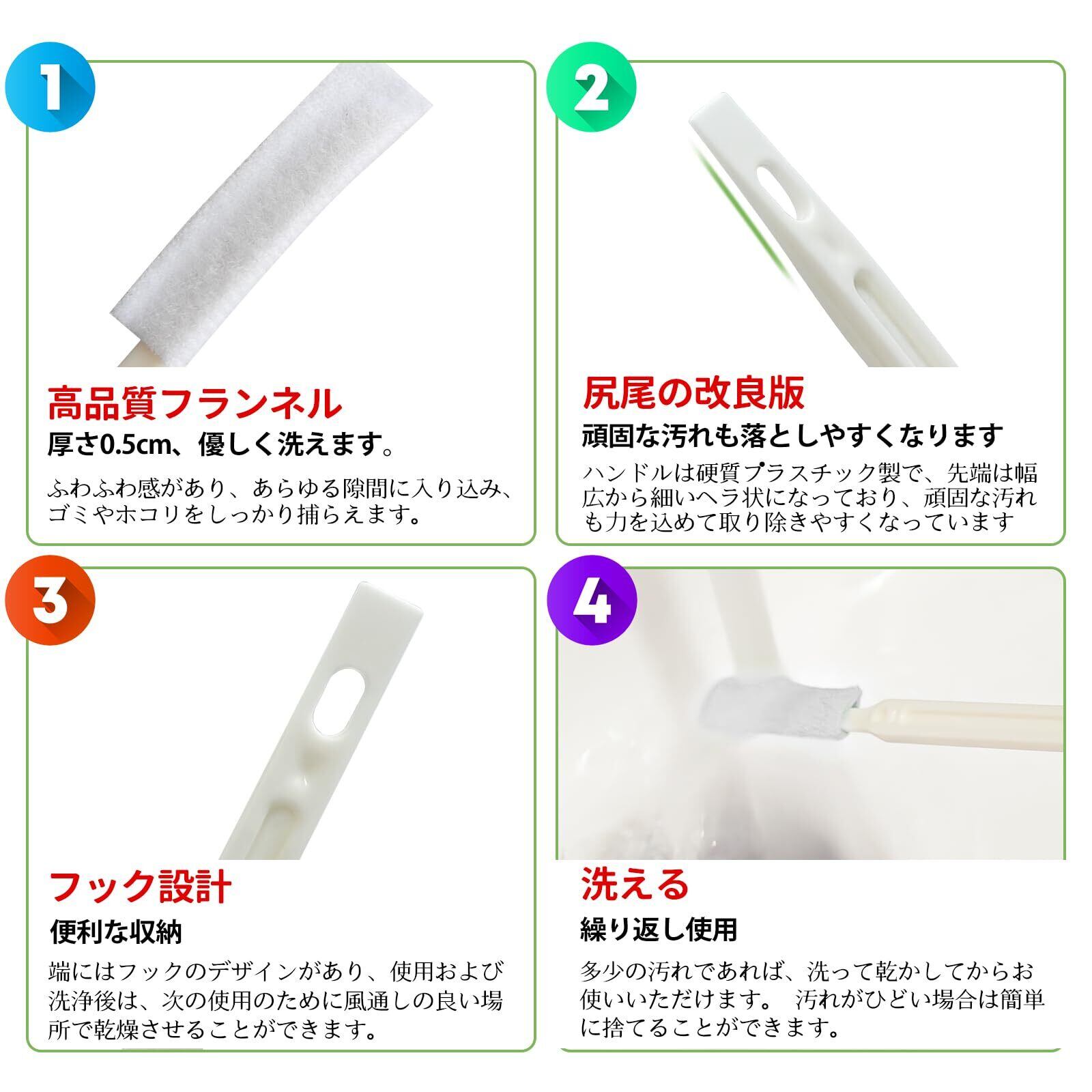 1

高品質フランネル

厚さ0.5cm、優しく洗えます。

ふわふわ感があり、あらゆる隙間に入り込み、ゴミやホコリをしっかり捕らえます。

2

尻尾の改良版

頑固な汚れも落としやすくなります

ハンドルは硬質プラスチック製で、先端は幅広から細いヘラ状になっており、頑固な汚れも力を込めて取り除きやすくなっています

3

フック設計

便利な収納

端にはフックのデザインがあり、使用および洗浄後は、次の使用のために風通しの良い場所で乾燥させることができます。

4

洗える

繰り返し使用

多少の汚れであれば、洗って乾かしてからお使いいただけます。 汚れがひどい場合は簡単に捨てることができます。