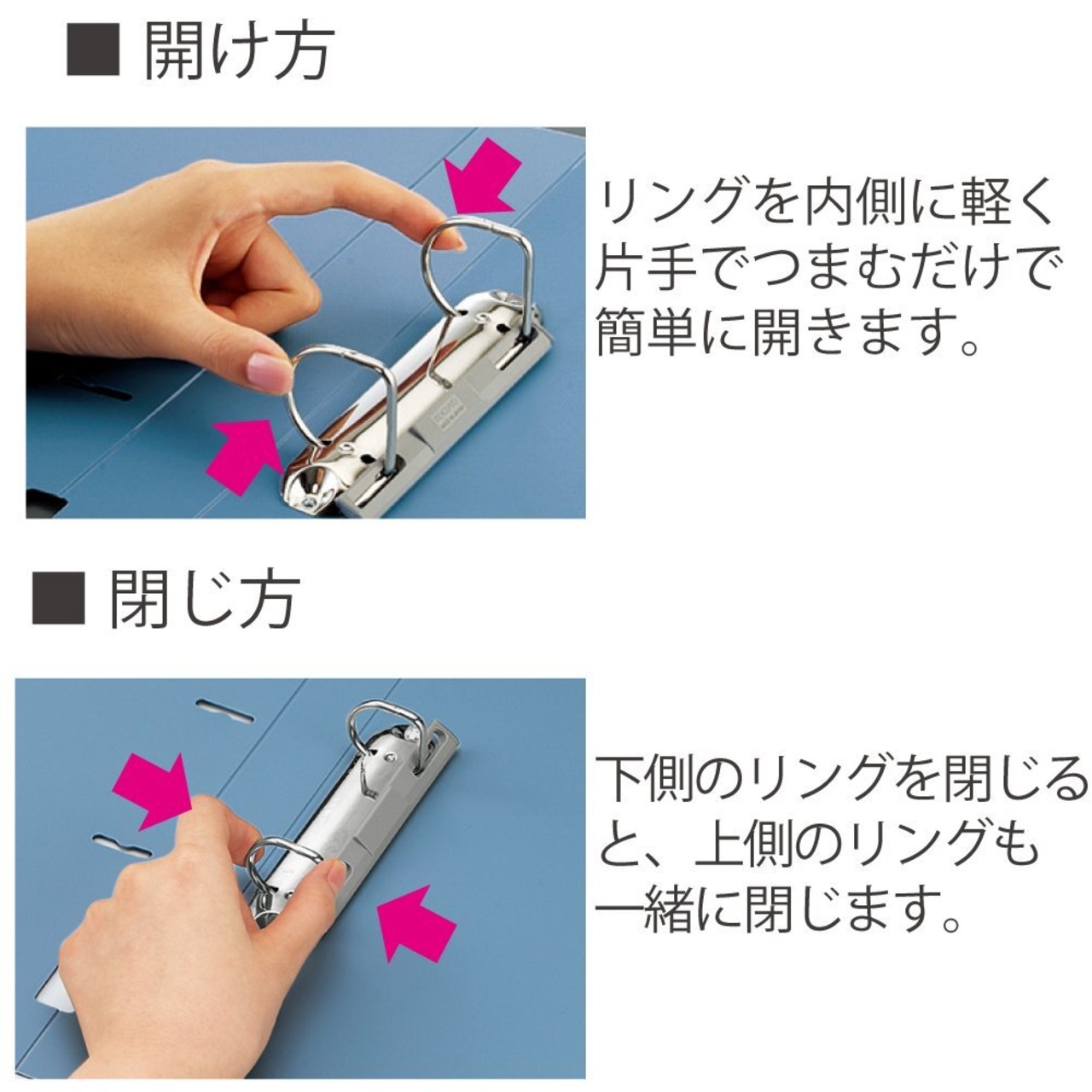 ■ 開け方

リングを内側に軽く片手でつまむだけで簡単に開きます。

■ 閉じ方

下側のリングを閉じると、上側のリングも一緒に閉じます。