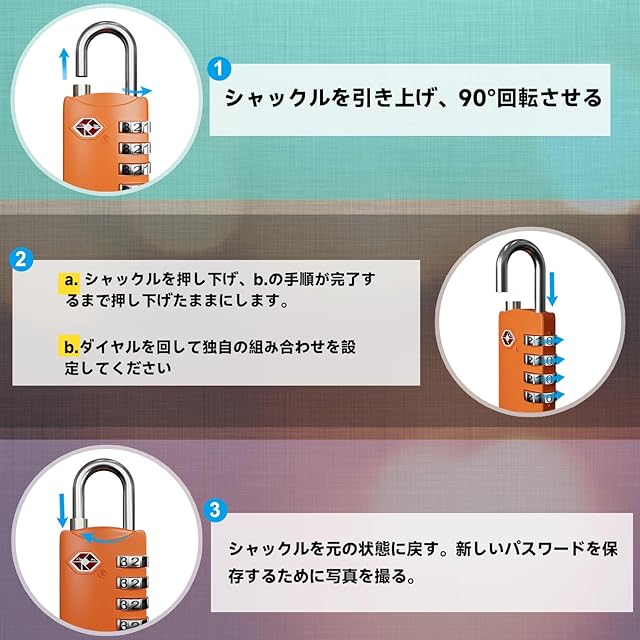 1

シャックルを引き上げ、90°回転させる

2

a. シャックルを押し下げ、b.の手順が完了するまで押し下げたままにします。

b.ダイヤルを回して独自の組み合わせを設定してください

3

シャックルを元の状態に戻す。新しいパスワードを保存するために写真を撮る。