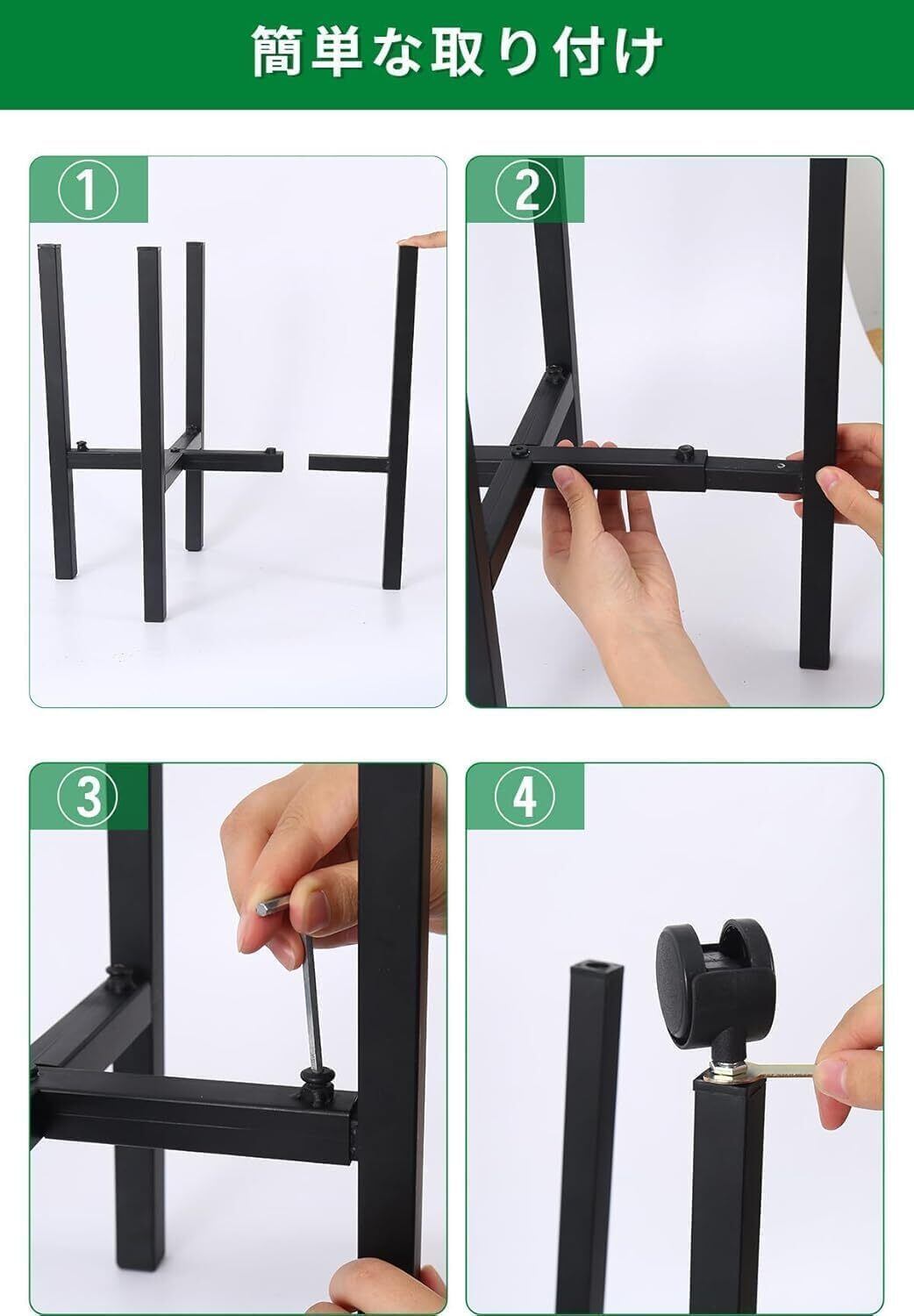 簡単な取り付け

①

②

③

④