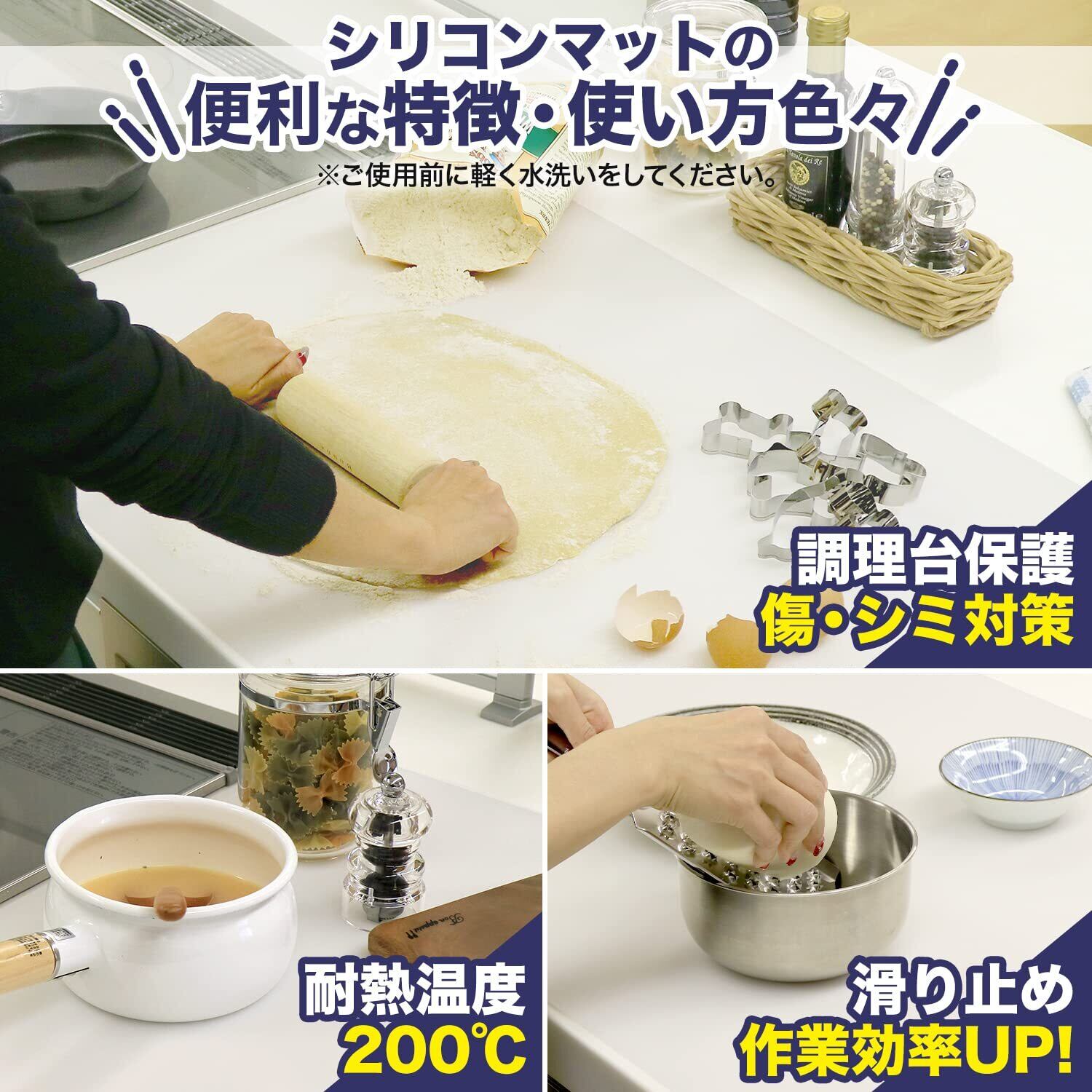 シリコンマットの
便利な特徴・使い方色々
※ご使用前に軽く水洗いをしてください。

調理台保護
傷・シミ対策

耐熱温度
200℃

滑り止め
作業効率UP!