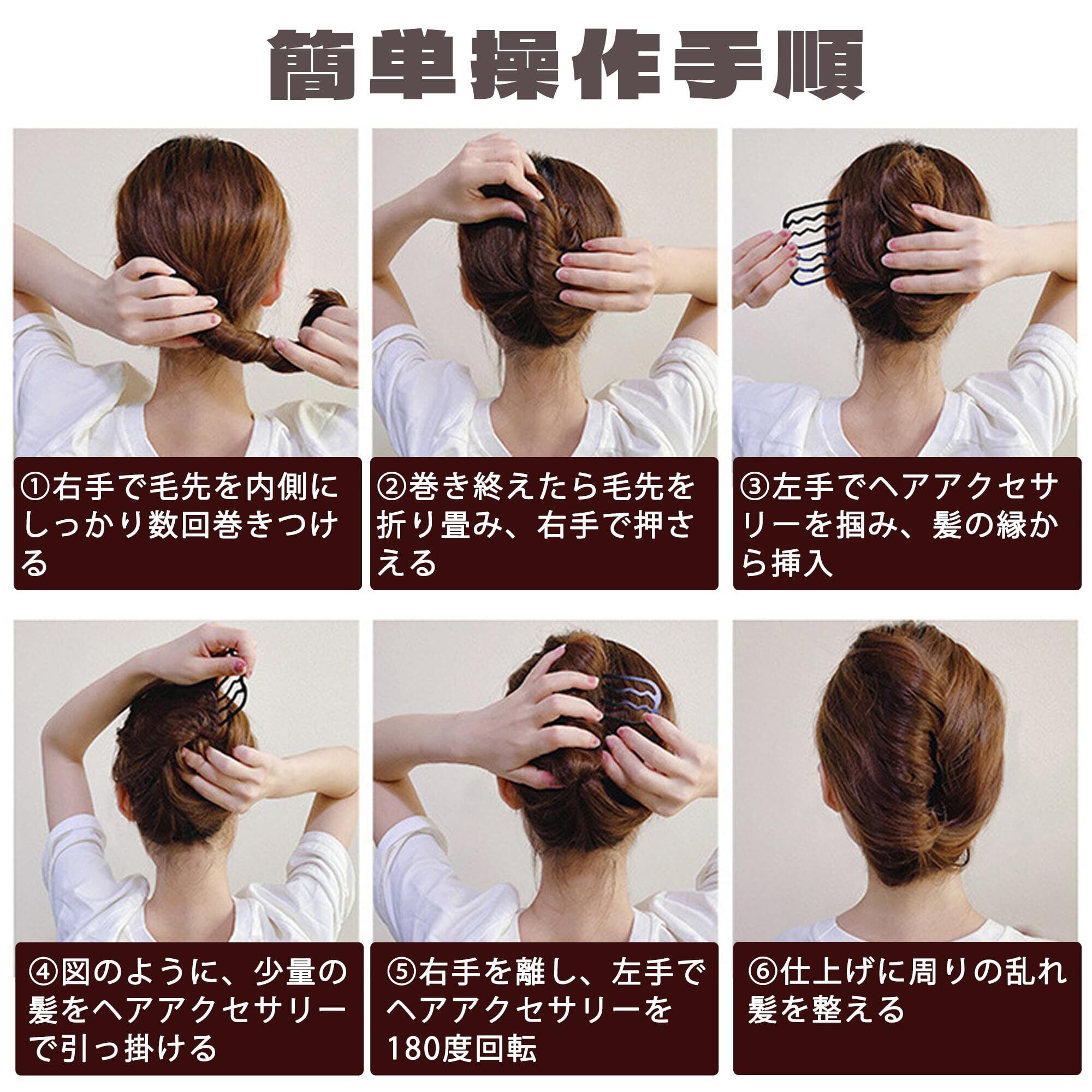 簡単操作手順

①右手で毛先を内側にしっかり数回巻きつける

②巻き終えたら毛先を折り畳み、右手で押さえる

③左手でヘアアクセサリーを掴み、髪の縁から挿入

④図のように、少量の髪をヘアアクセサリーで引っ掛ける

⑤右手を離し、左手でヘアアクセサリーを180度回転

⑥仕上げに周りの乱れ髪を整える