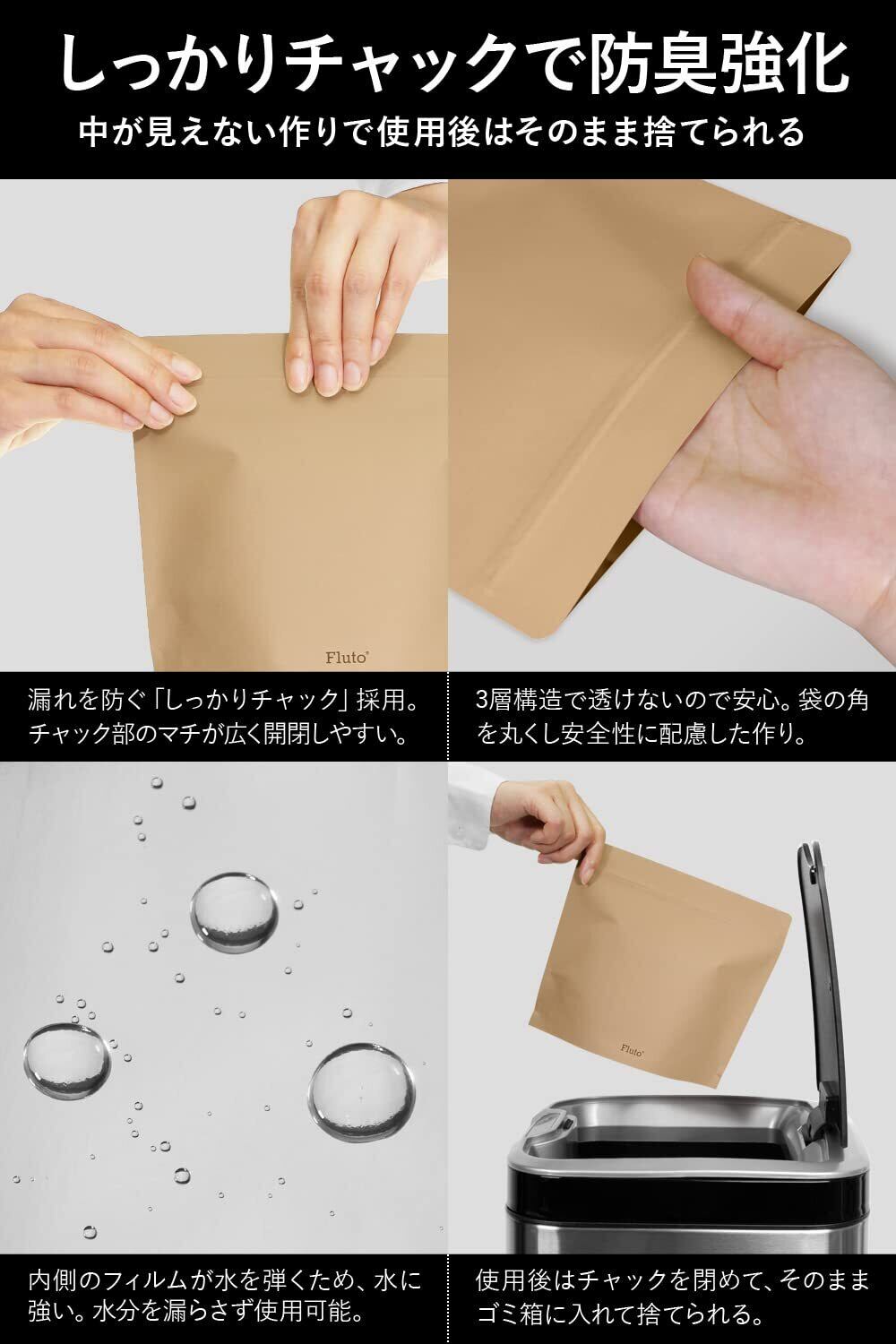 しっかりチャックで防臭強化

中が見えない作りで使用後はそのまま捨てられる

Fluto

漏れを防ぐ「しっかりチャック」採用。チャック部のマチが広く開閉しやすい。

3層構造で透けないので安心。袋の角を丸くし安全性に配慮した作り。

Fluto

内側のフィルムが水を弾くため、水に強い。水分を漏らさず使用可能。

使用後はチャックを閉めて、そのままゴミ箱に入れて捨てられる。