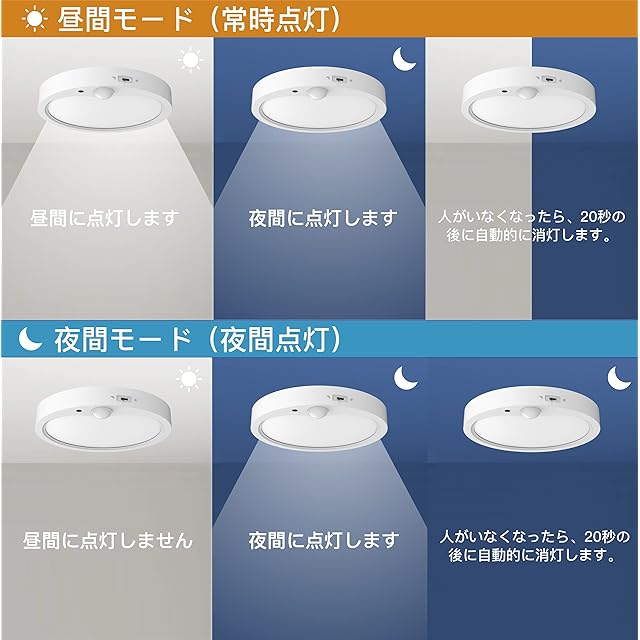 昼間モード（常時点灯）

昼間に点灯します

夜間に点灯します

人がいなくなったら、20秒の後に自動的に消灯します。

夜間モード（夜間点灯）

昼間に点灯しません

夜間に点灯します

人がいなくなったら、20秒の後に自動的に消灯します。