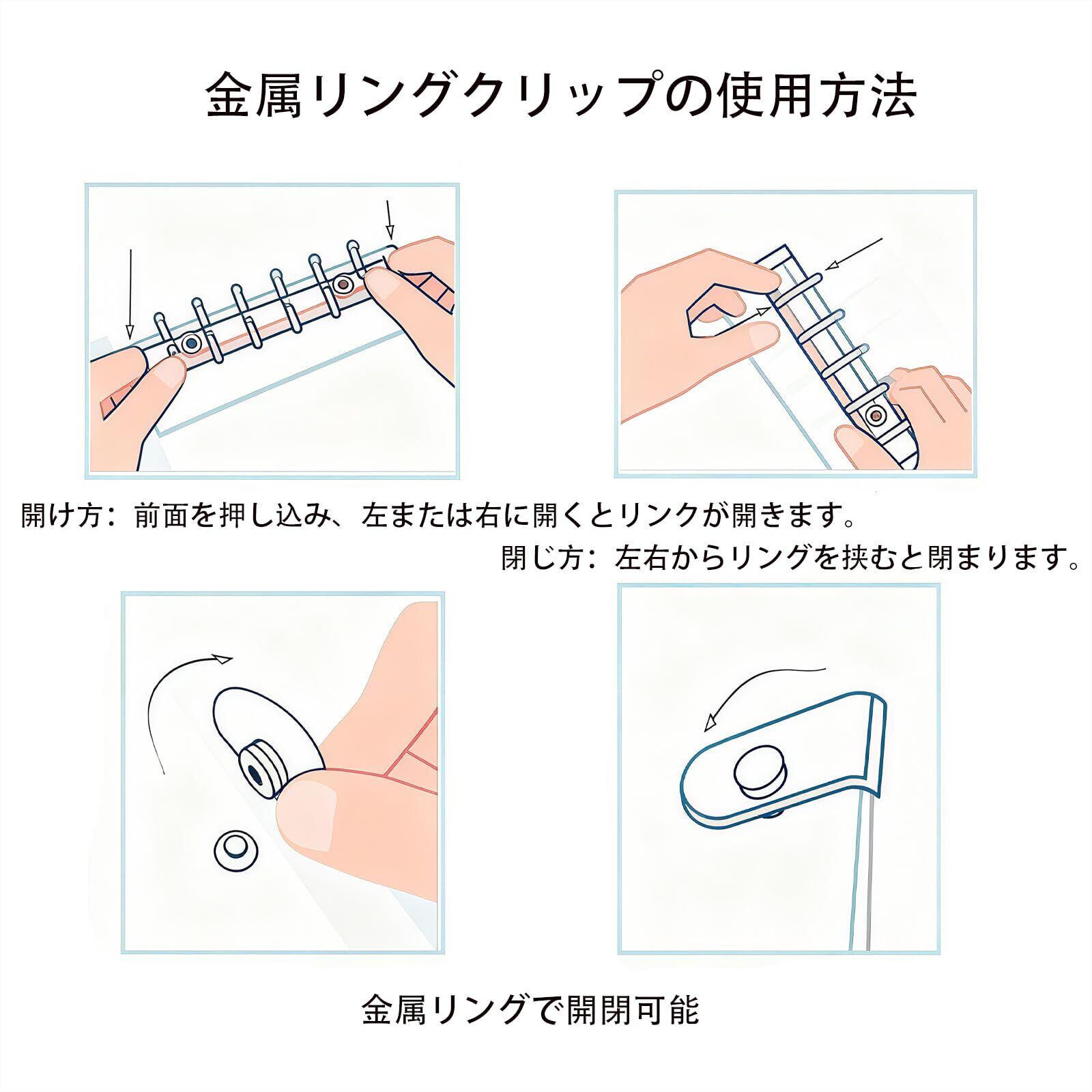 金属リングクリップの使用方法

開け方：前面を押し込み、左または右に開くとリンクが開きます。

閉じ方：左右からリングを挟むと閉まります。

金属リングで開閉可能