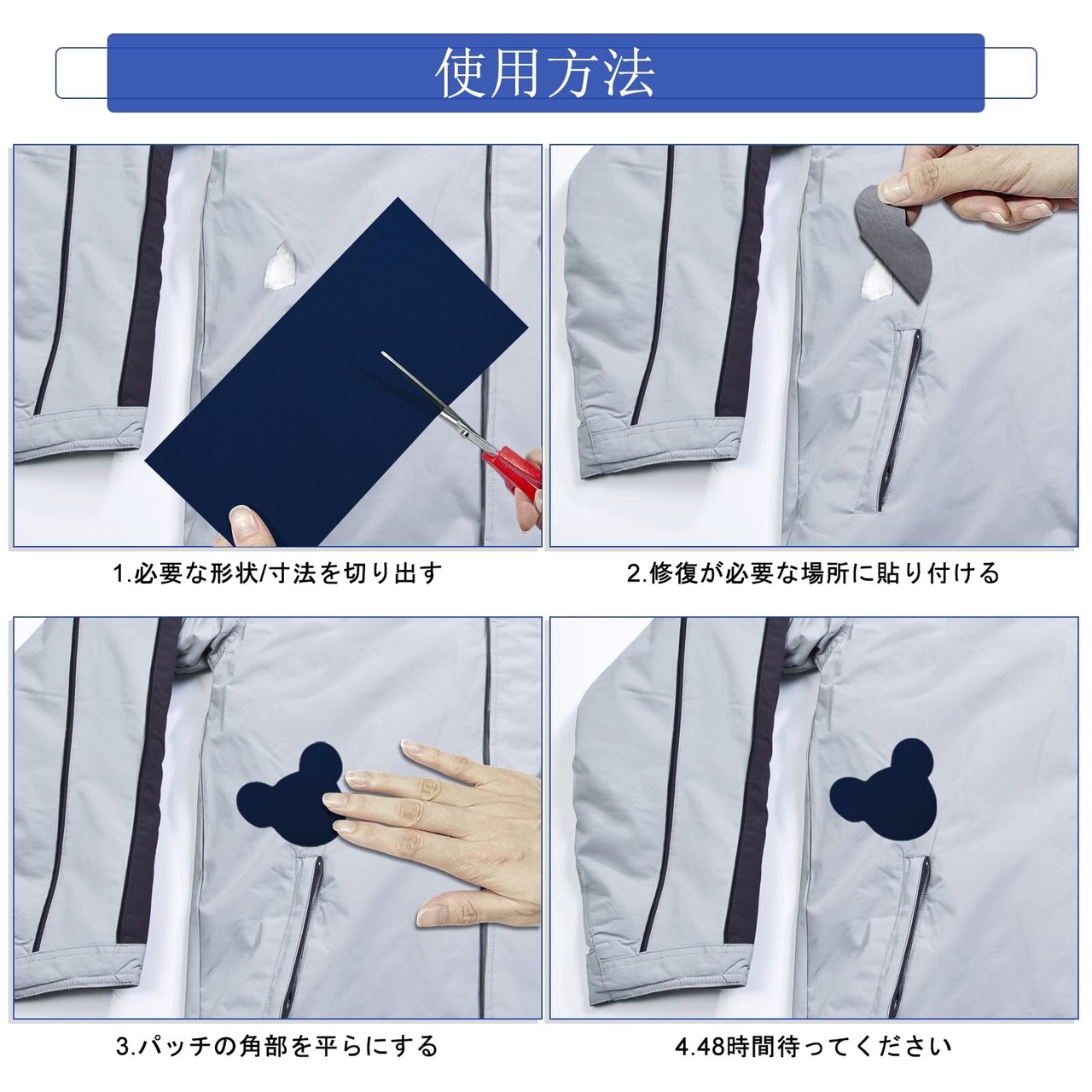 使用方法

1.必要な形状/寸法を切り出す

2.修復が必要な場所に貼り付ける

3.パッチの角部を平らにする

4.48時間待ってください