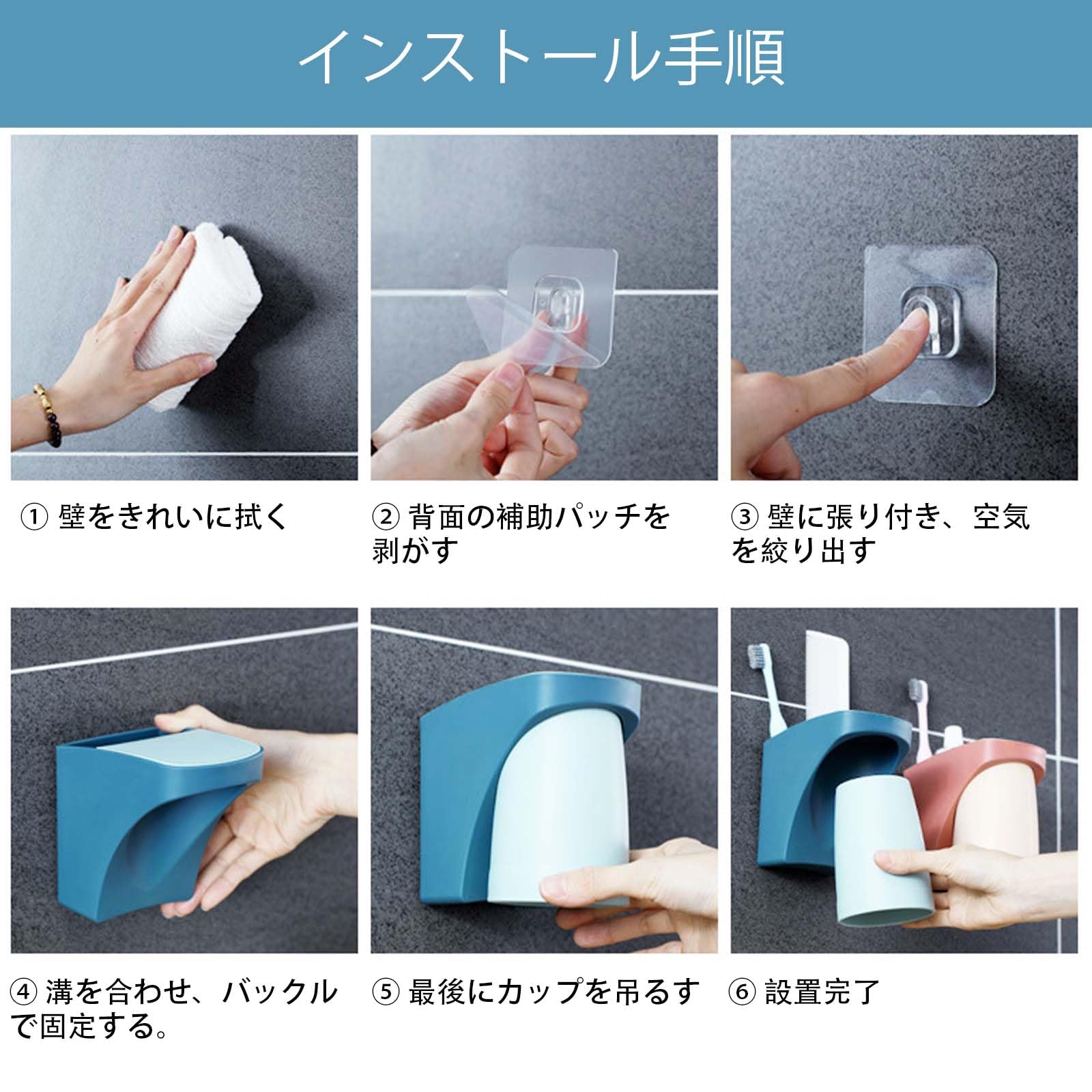 インストール手順

① 壁をきれいに拭く

② 背面の補助パッチを剥がす

③ 壁に張り付き、空気を絞り出す

④ 溝を合わせ、バックルで固定する。

⑤ 最後にカップを吊るす

⑥ 設置完了