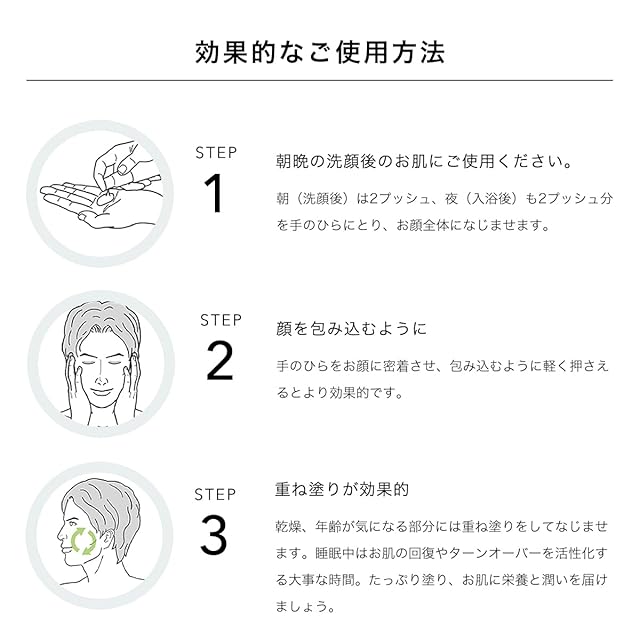 効果的なご使用方法

STEP
1

朝晩の洗顔後のお肌にご使用ください。

朝（洗顔後）は2プッシュ、夜（入浴後）も2プッシュ分を手のひらにとり、お顔全体になじませます。

STEP
2

顔を包み込むように

手のひらをお顔に密着させ、包み込むように軽く押さえるとより効果的です。

STEP
3

重ね塗りが効果的

乾燥、年齢が気になる部分には重ね塗りをしてなじませます。睡眠中はお肌の回復やターンオーバーを活性化する大事な時間。たっぷり塗り、お肌に栄養と潤いを届けましょう。