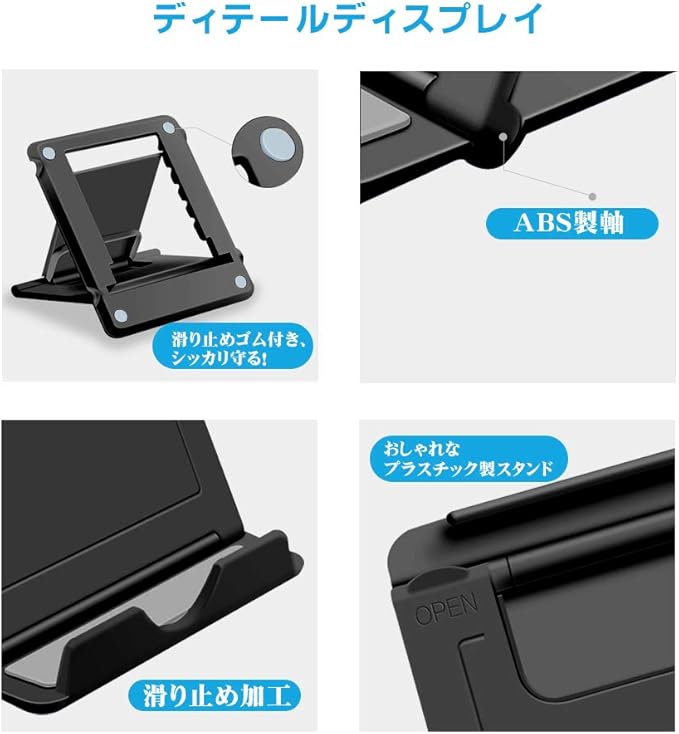 ディテールディスプレイ

滑り止めゴム付き、シッカリ守る!

ABS製軸

滑り止め加工

おしゃれなプラスチック製スタンド

OPEN