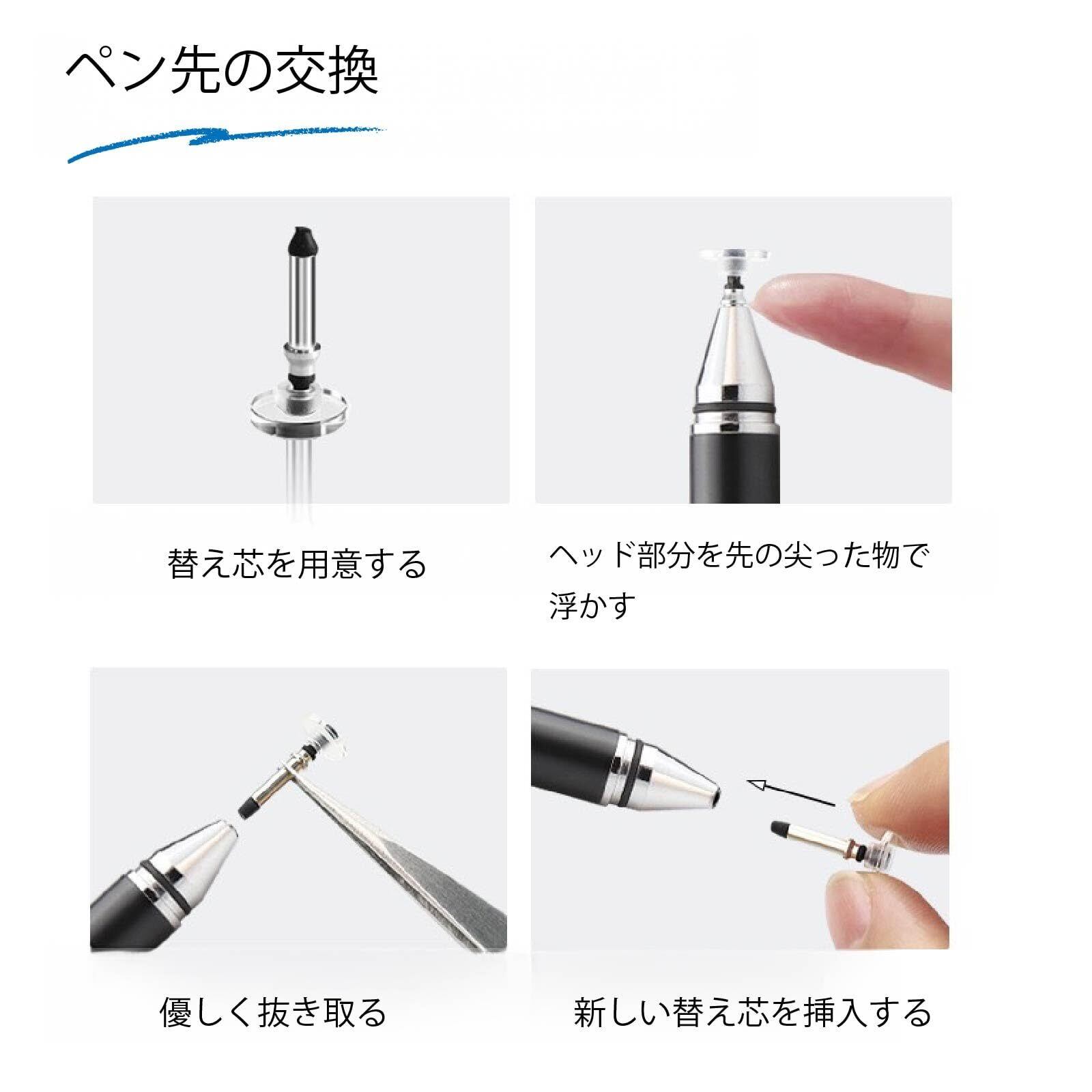 ペン先の交換

替え芯を用意する

ヘッド部分を先の尖った物で浮かす

優しく抜き取る

新しい替え芯を挿入する