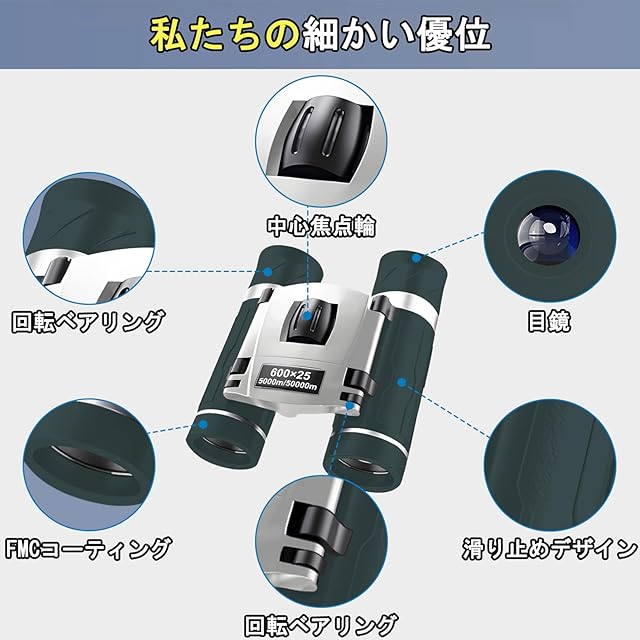 私たちの細かい優位

中心焦点輪

回転ベアリング

目鏡

600×25
5000m/50000m

FMCコーティング

滑り止めデザイン

回転ベアリング