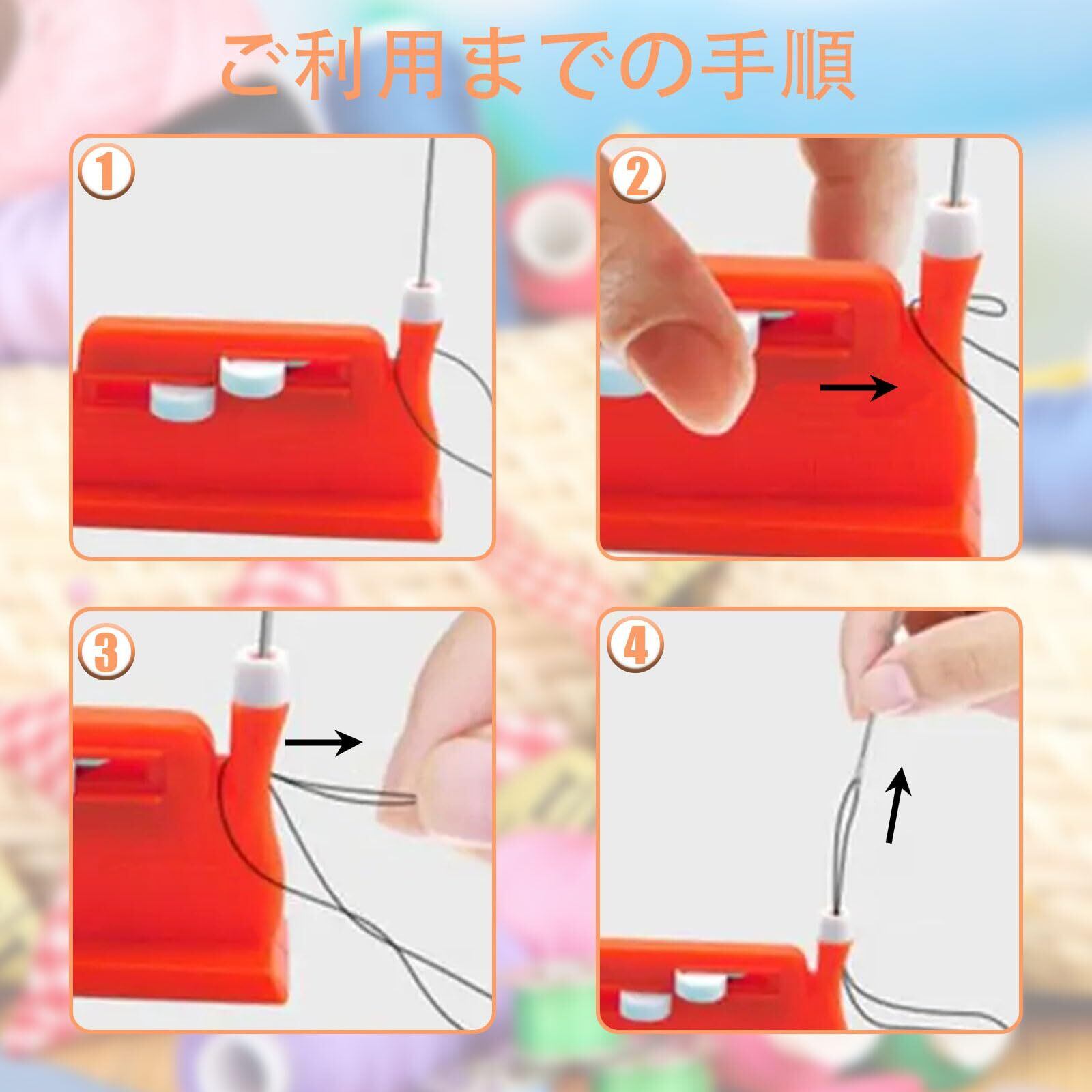 ご利用までの手順

1

2

3

4