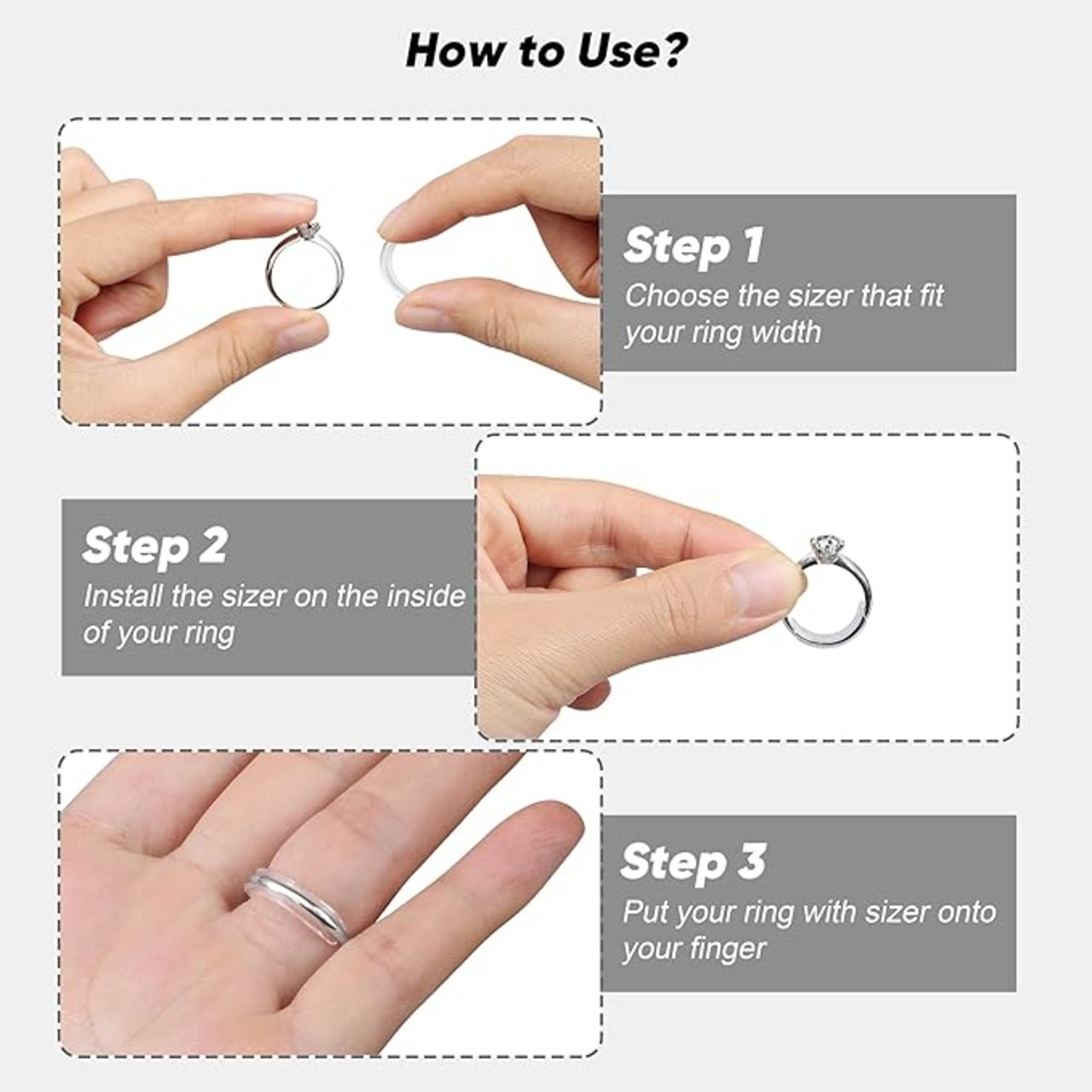 How to Use?

Step 1
Choose the sizer that fit your ring width

Step 2
Install the sizer on the inside of your ring

Step 3
Put your ring with sizer onto your finger