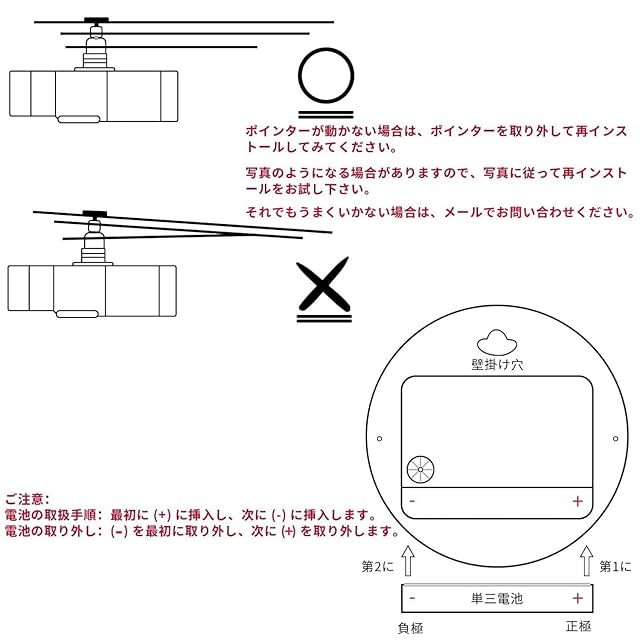 ポインターが動かない場合は、ポインターを取り外して再インストールしてみてください。

写真のようになる場合がありますので、写真に従って再インストールをお試し下さい。

それでもうまくいかない場合は、メールでお問い合わせください。

壁掛け穴

-

+

ご注意:
電池の取扱手順: 最初に (+) に挿入し、次に (-) に挿入します。
電池の取り外し: (-) を最初に取り外し、次に (+) を取り外します。

第2に

第1に

-

単三電池

+

負極

正極