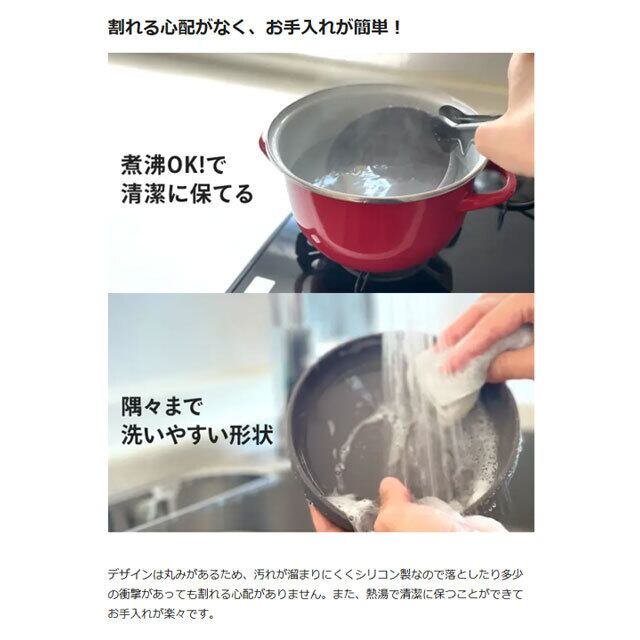 割れる心配がなく、お手入れが簡単！

煮沸OK!で
清潔に保てる

隅々まで
洗いやすい形状

デザインは丸みがあるため、汚れが溜まりにくくシリコン製なので落としたり多少の衝撃があっても割れる心配がありません。また、熱湯で清潔に保つことができてお手入れが楽々です。