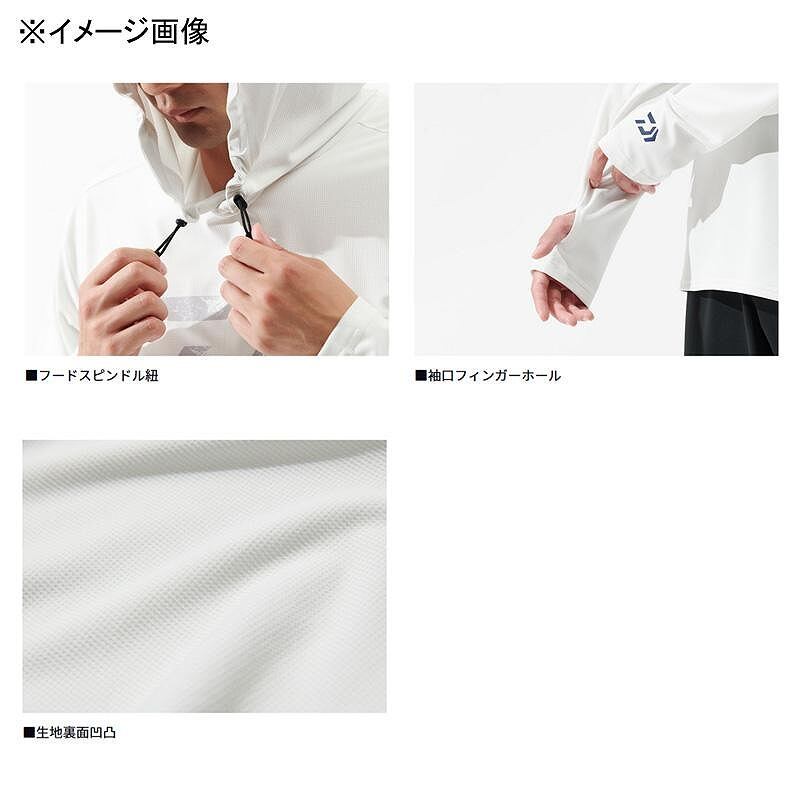 ※イメージ画像

■フードスピンドル紐

■袖口フィンガーホール

■生地裏面凹凸