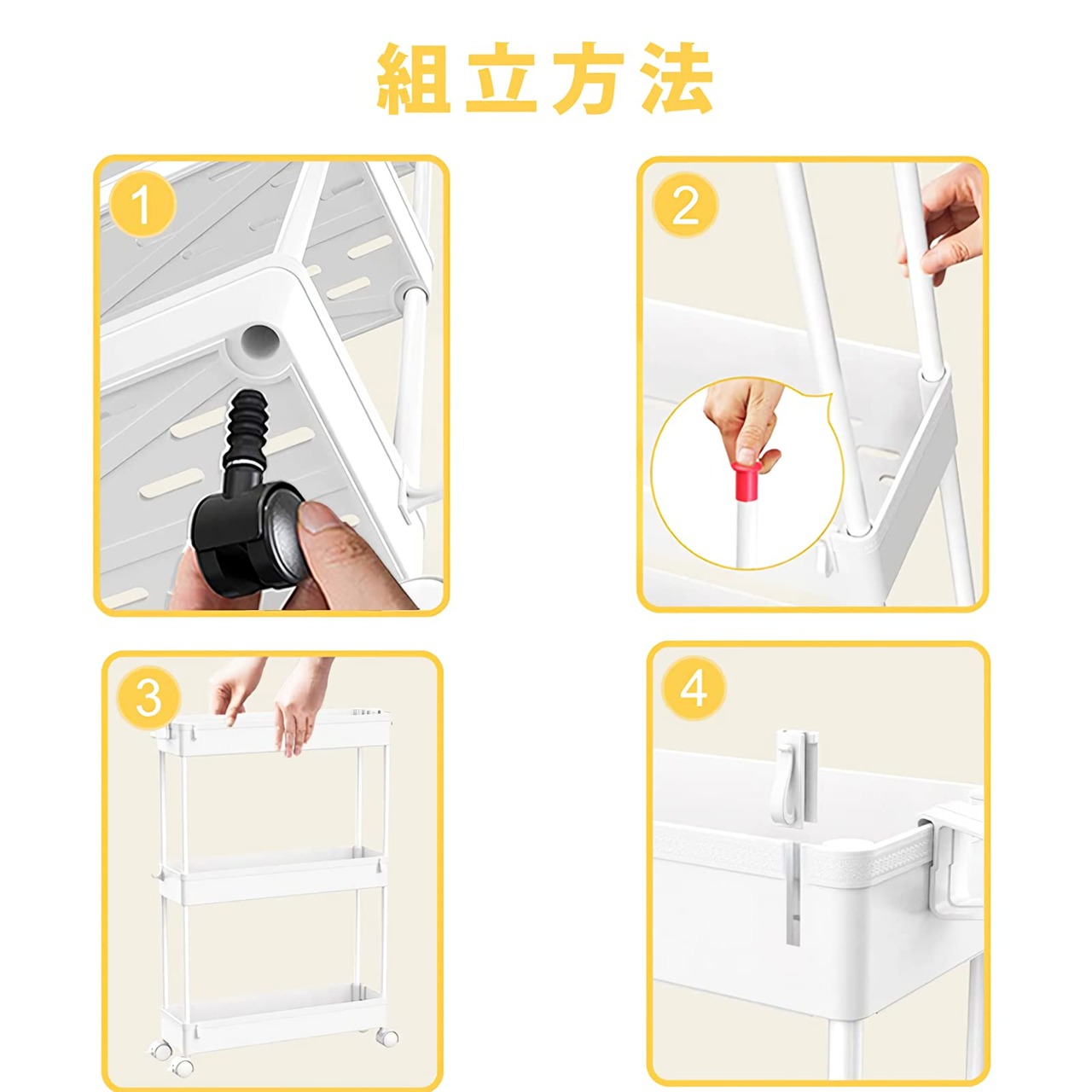 組立方法

1

2

3

4