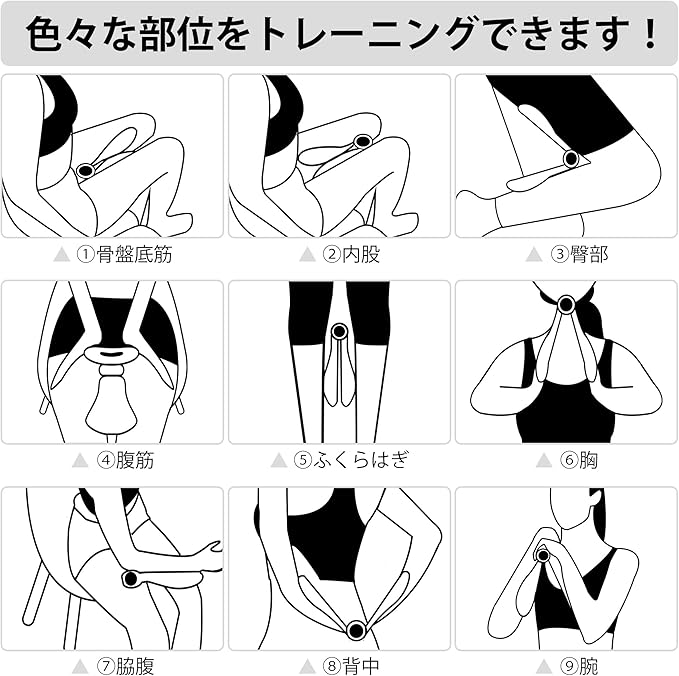 色々な部位をトレーニングできます！

▲ ①骨盤底筋

▲ ②内股

▲ ③臀部

▲ ④腹筋

▲ ⑤ふくらはぎ

▲ ⑥胸

▲ ⑦脇腹

▲ ⑧背中

▲ ⑨腕