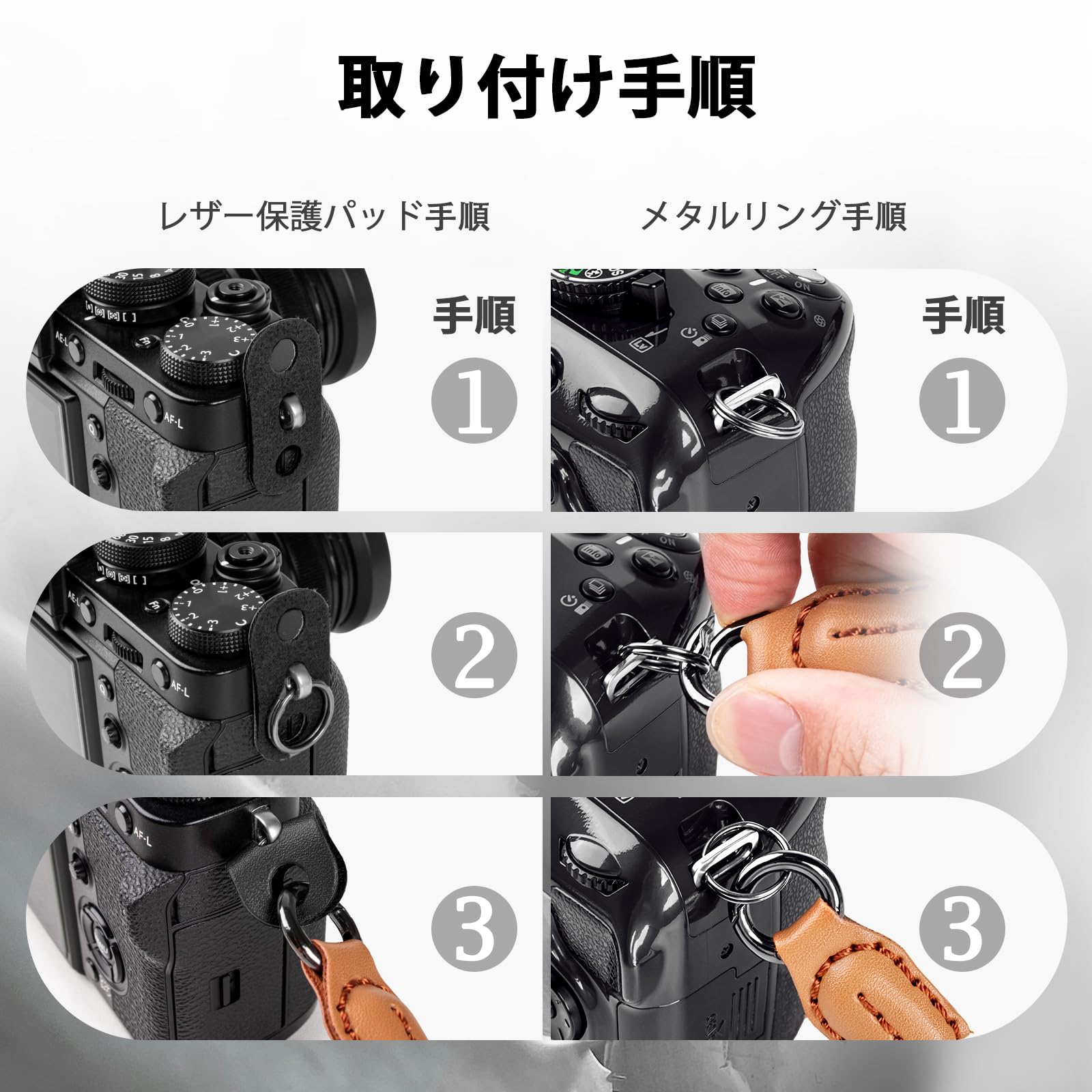 取り付け手順

レザー保護パッド手順

手順
1

2

3

メタルリング手順

手順
1

2

3