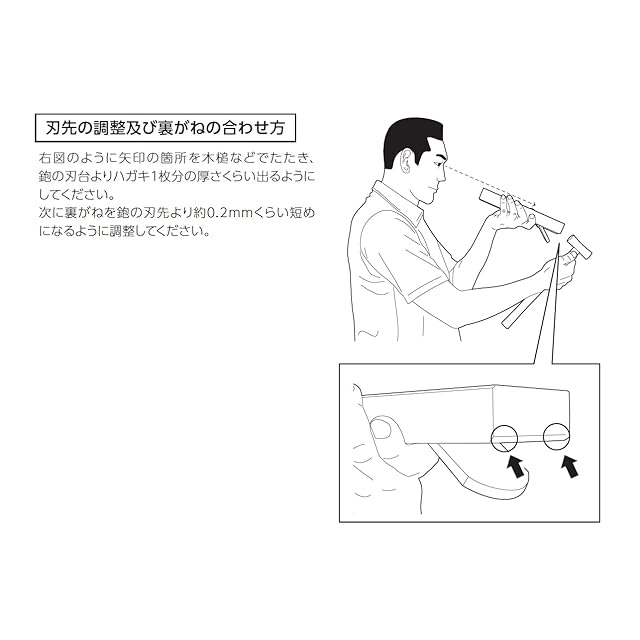 刃先の調整及び裏がねの合わせ方

右図のように矢印の箇所を木槌などでたたき、鉋の刃台よりハガキ1枚分の厚さくらい出るようにしてください。
次に裏がねを鉋の刃先より約0.2mmくらい短めになるように調整してください。